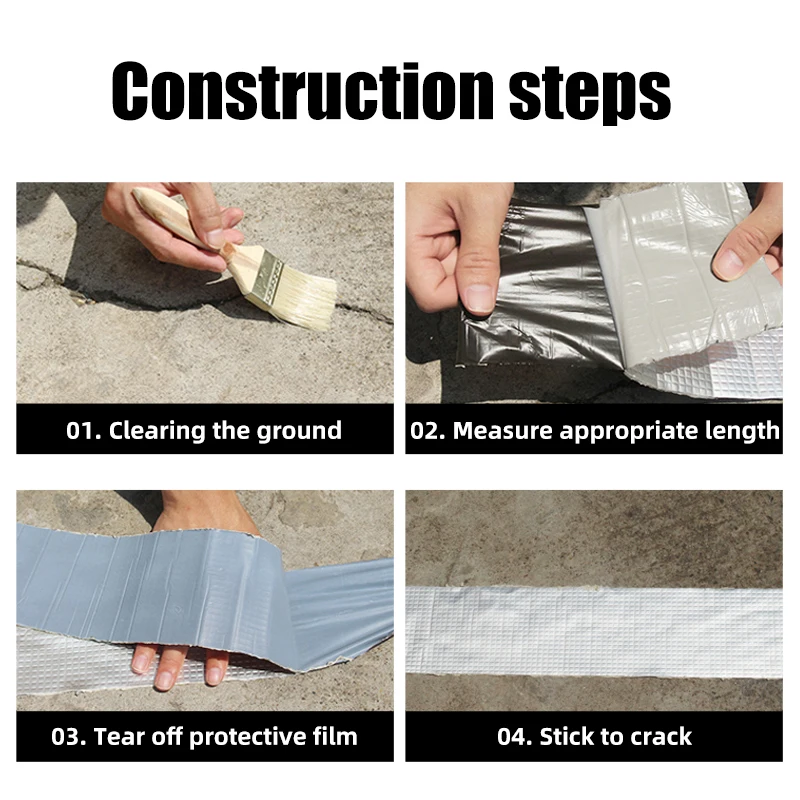 Construction steps

01. Clearing the ground

02. Measure appropriate length

03. Tear off protective film

04. Stick to crack