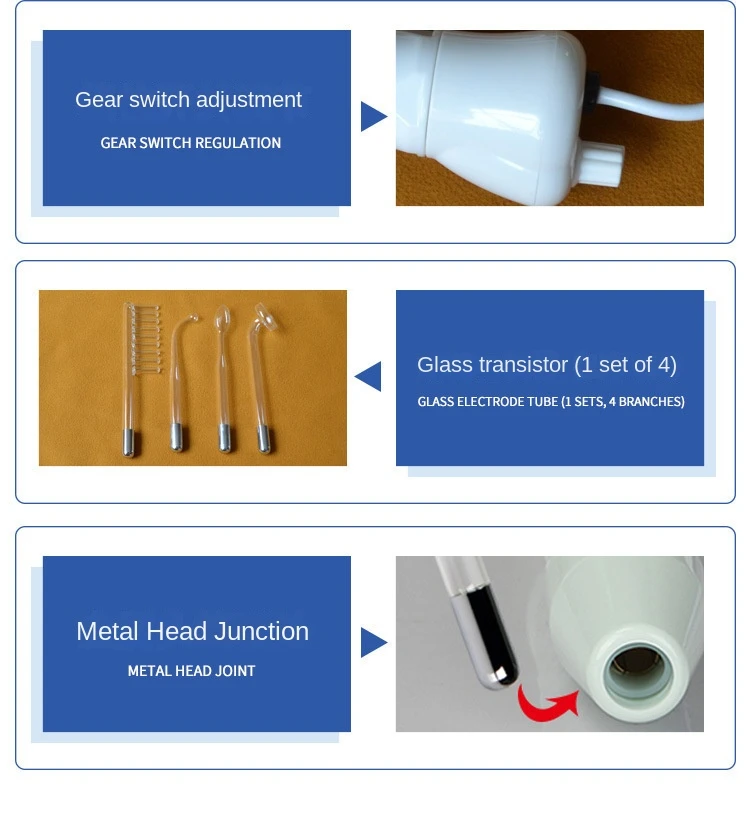 Gear switch adjustment

GEAR SWITCH REGULATION

Glass transistor (1 set of 4)

GLASS ELECTRODE TUBE (1 SETS, 4 BRANCHES)

Metal Head Junction

METAL HEAD JOINT