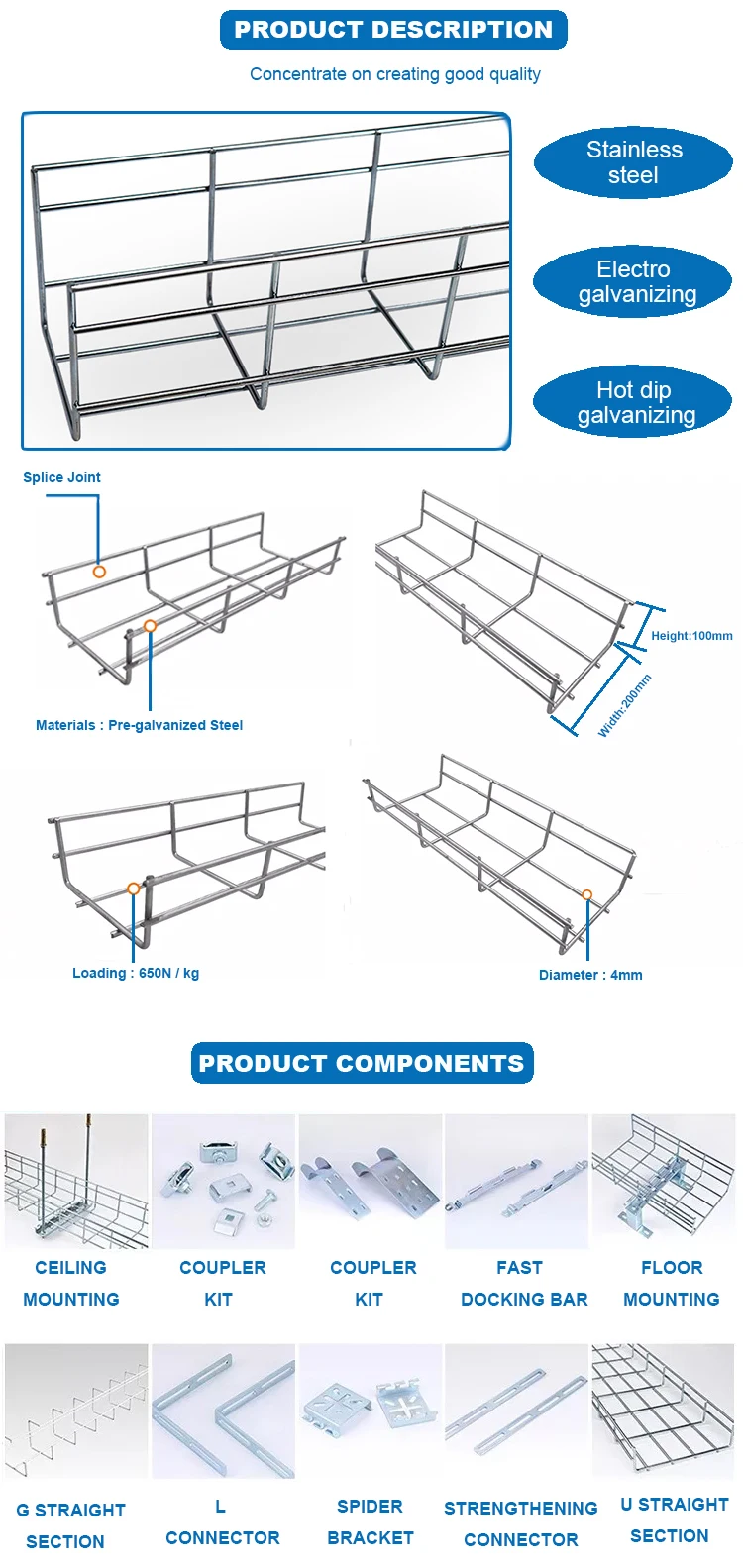 PRODUCT DESCRIPTION

Concentrate on creating good quality

Stainless steel

Electro galvanizing

Hot dip galvanizing

Splice Joint

Materials : Pre-galvanized Steel

Height:100mm

Width:200mm

Loading : 650N / kg

Diameter : 4mm

PRODUCT COMPONENTS

CEILING MOUNTING

COUPLER KIT

COUPLER KIT

FAST DOCKING BAR

FLOOR MOUNTING

G STRAIGHT SECTION

L CONNECTOR

SPIDER BRACKET

STRENGTHENING CONNECTOR

U STRAIGHT SECTION