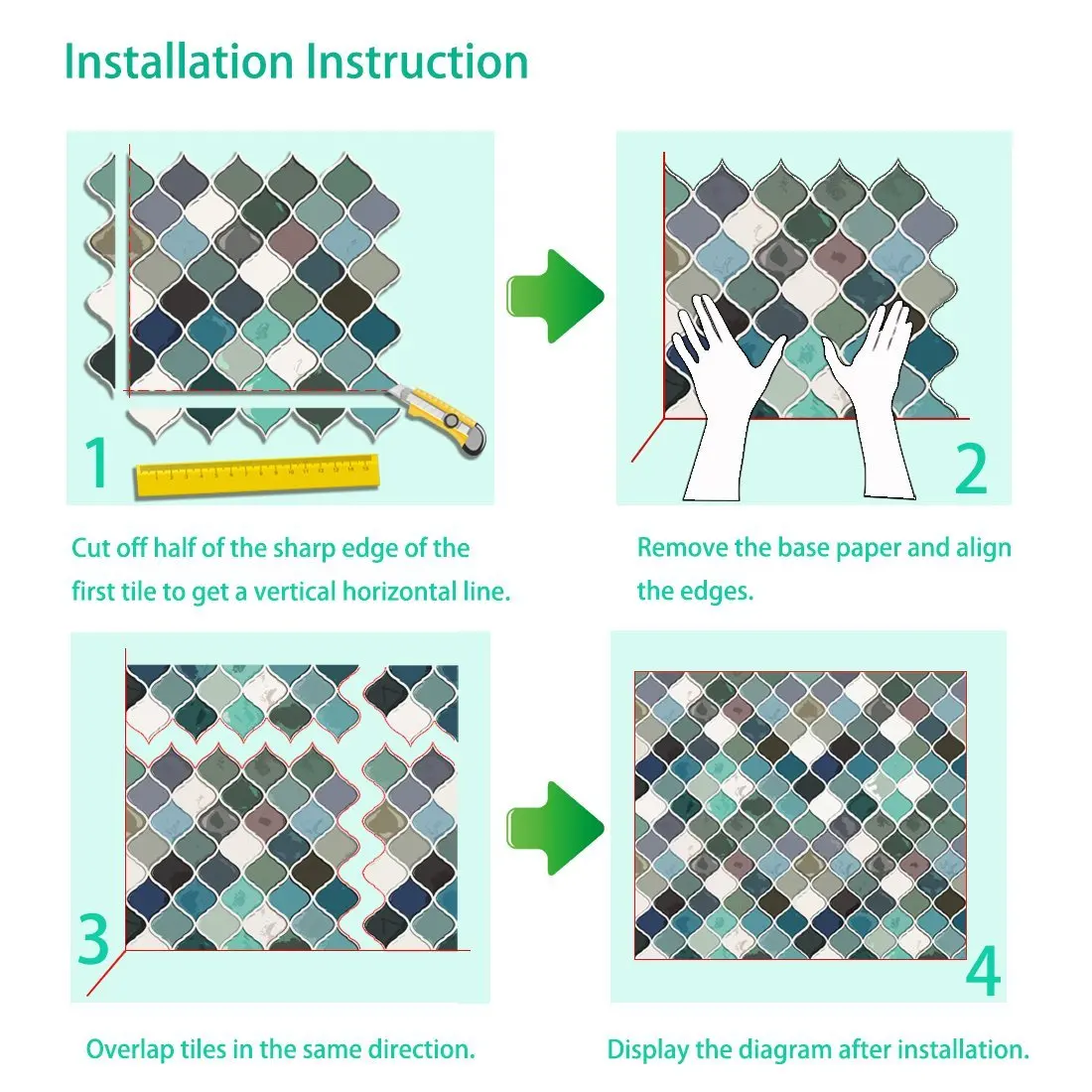 Installation Instruction

1

Cut off half of the sharp edge of the first tile to get a vertical horizontal line.

2

Remove the base paper and align the edges.

3

Overlap tiles in the same direction.

4

Display the diagram after installation.