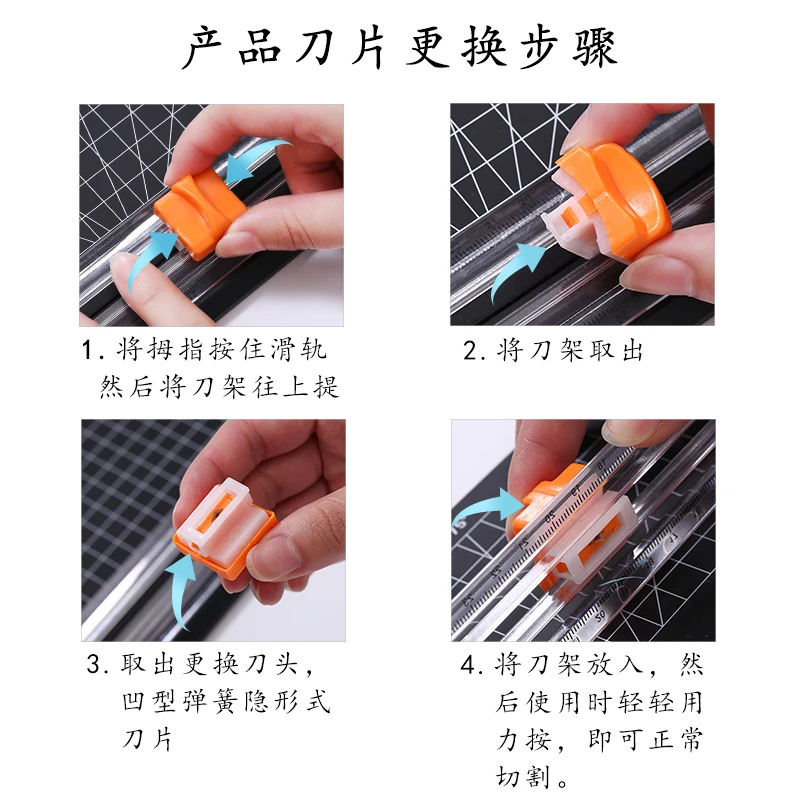 产品刀片更换步骤

1. 将拇指按住滑轨然后将刀架往上提

2. 将刀架取出

3. 取出更换刀头，凹型弹簧隐形式刀片

4. 将刀架放入，然后使用时轻轻用力按，即可正常切割。