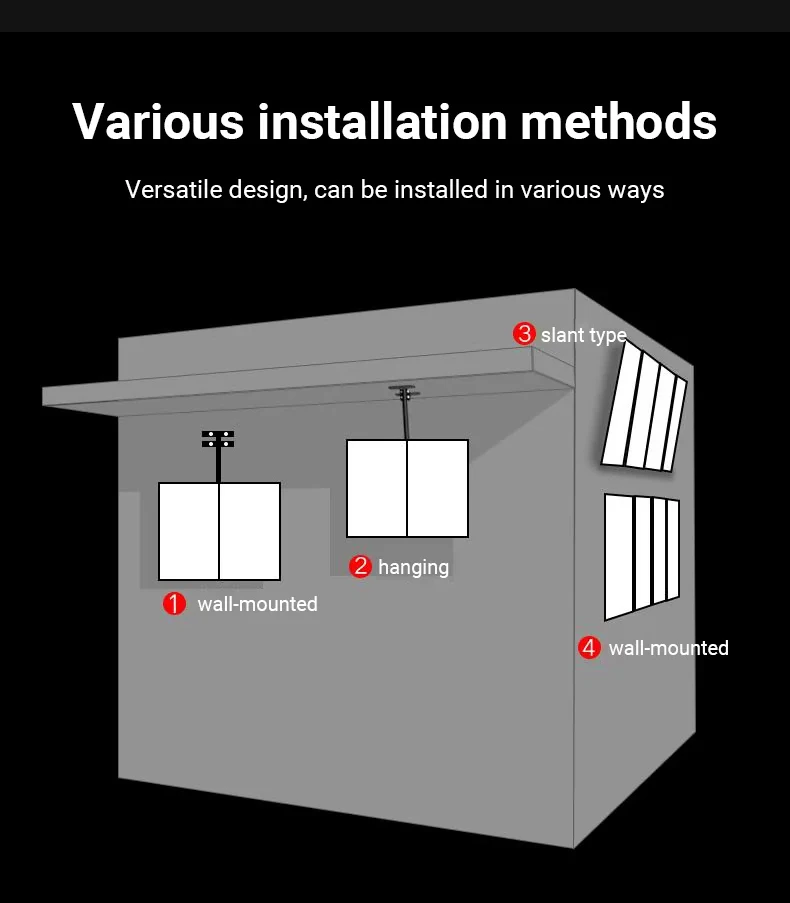 Various installation methods

Versatile design, can be installed in various ways

3 slant type

2 hanging

1 wall-mounted

4 wall-mounted