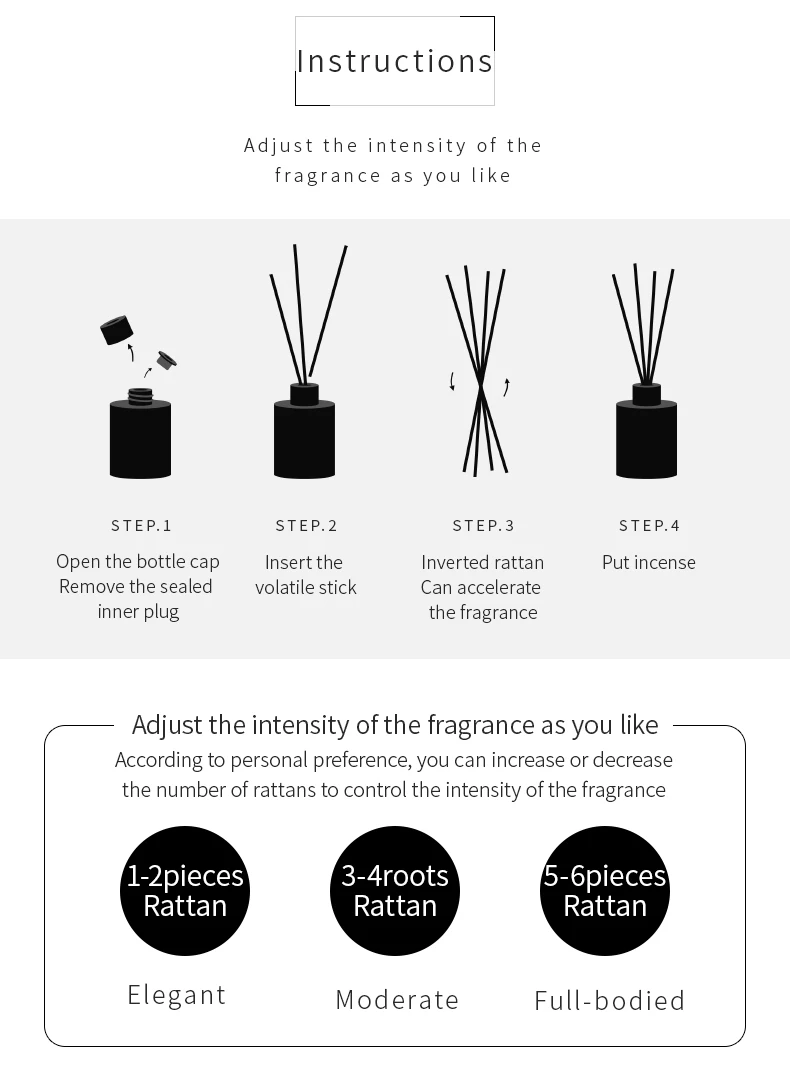 Instructions

Adjust the intensity of the fragrance as you like

STEP.1
Open the bottle cap
Remove the sealed inner plug

STEP.2
Insert the volatile stick

STEP.3
Inverted rattan
Can accelerate the fragrance

STEP.4
Put incense

Adjust the intensity of the fragrance as you like
According to personal preference, you can increase or decrease the number of rattans to control the intensity of the fragrance

1-2pieces Rattan
Elegant

3-4roots Rattan
Moderate

5-6pieces Rattan
Full-bodied