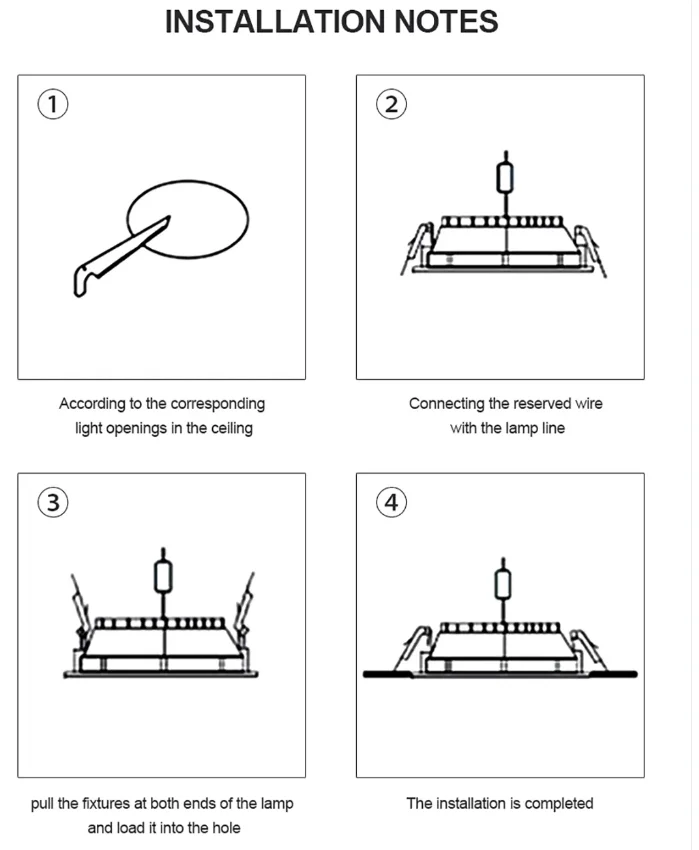 INSTALLATION NOTES

①

According to the corresponding light openings in the ceiling

②

Connecting the reserved wire with the lamp line

③

pull the fixtures at both ends of the lamp and load it into the hole

④

The installation is completed