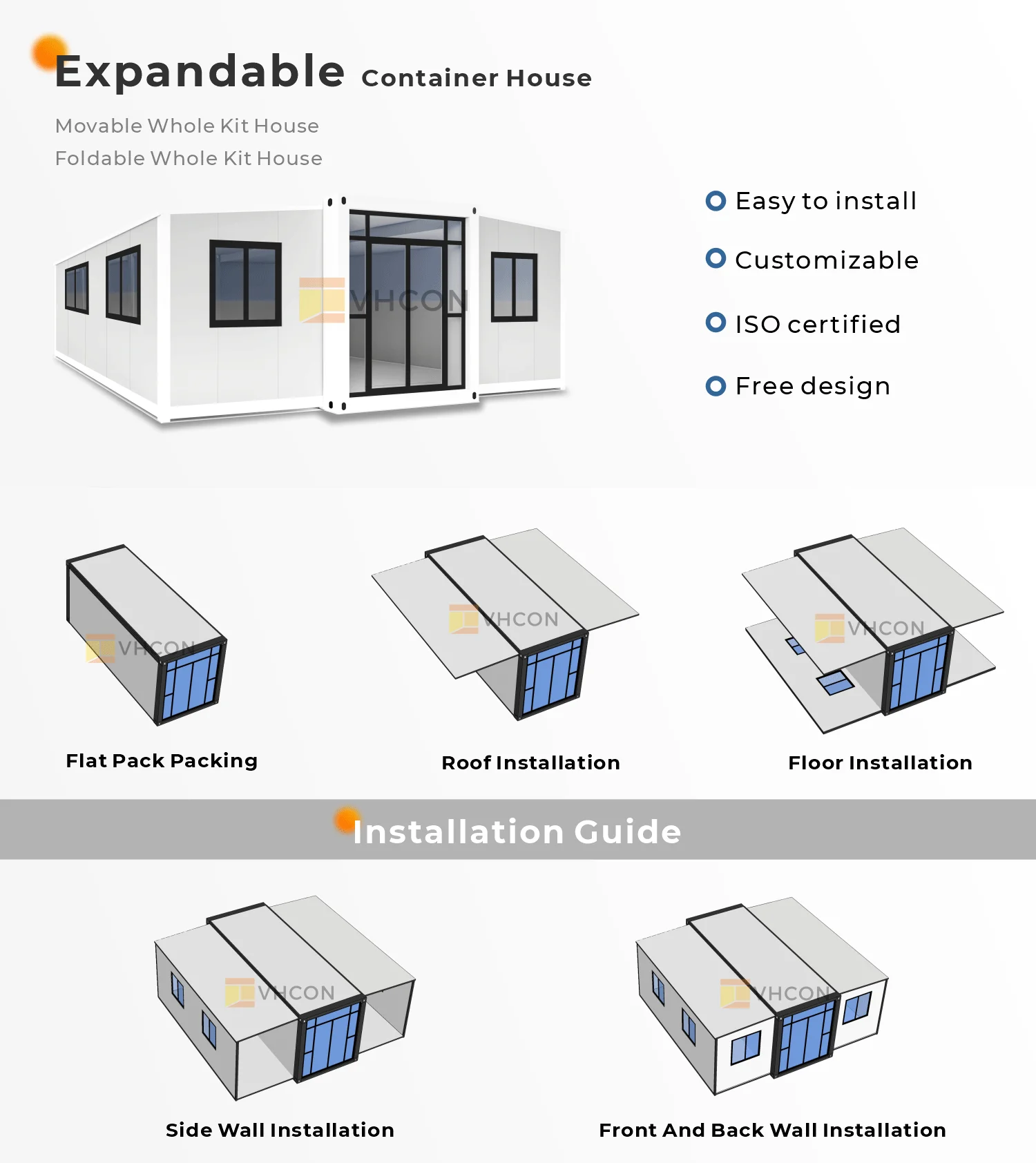 Expandable Container House

Movable Whole Kit House
Foldable Whole Kit House

VHCON

Easy to install
Customizable
ISO certified
Free design

VHCON
Flat Pack Packing

VHCON
Roof Installation

VHCON
Floor Installation

Installation Guide

VHCON
Side Wall Installation

VHCON
Front And Back Wall Installation