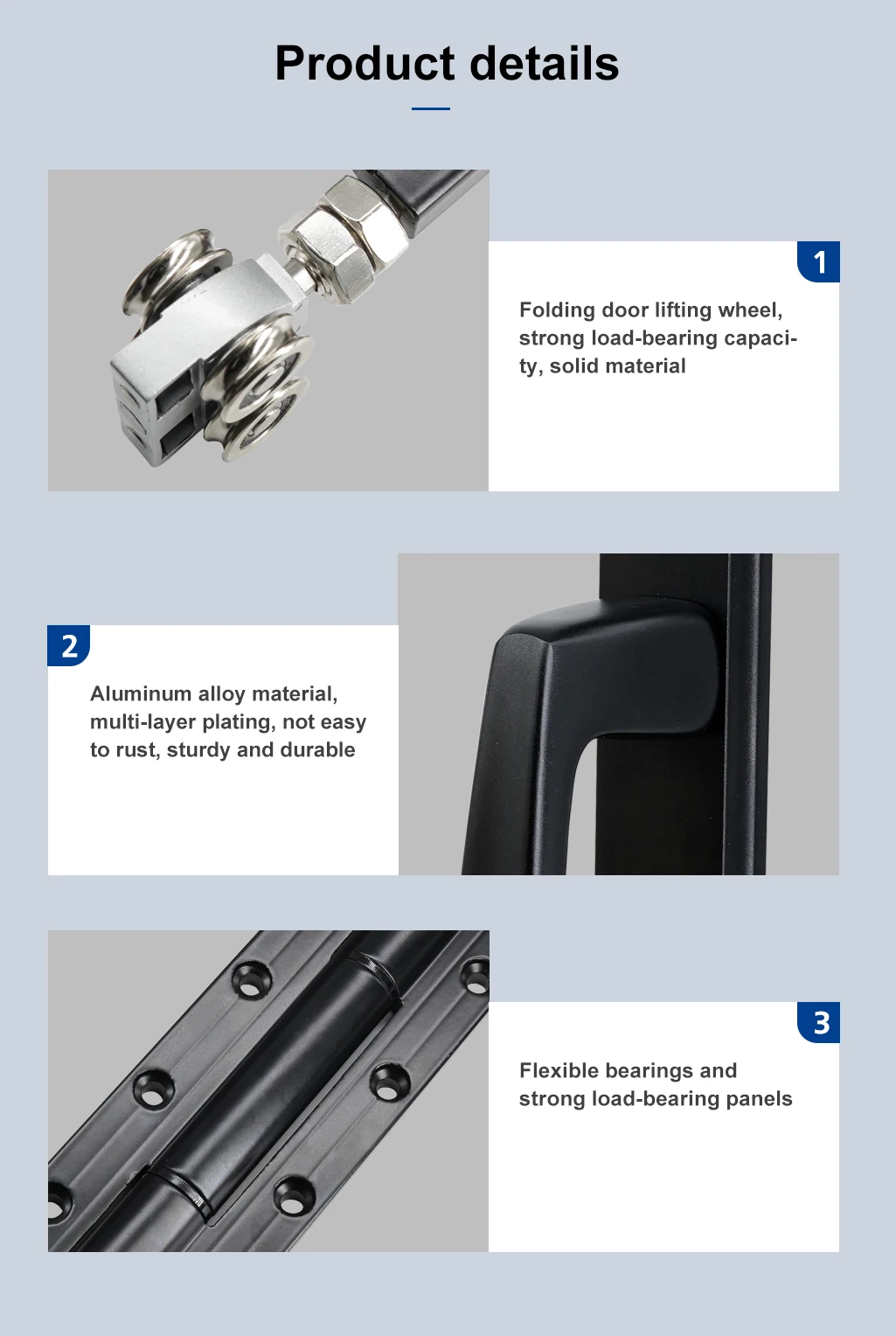 Product details

1

Folding door lifting wheel, strong load-bearing capacity, solid material

2

Aluminum alloy material, multi-layer plating, not easy to rust, sturdy and durable

3

Flexible bearings and strong load-bearing panels