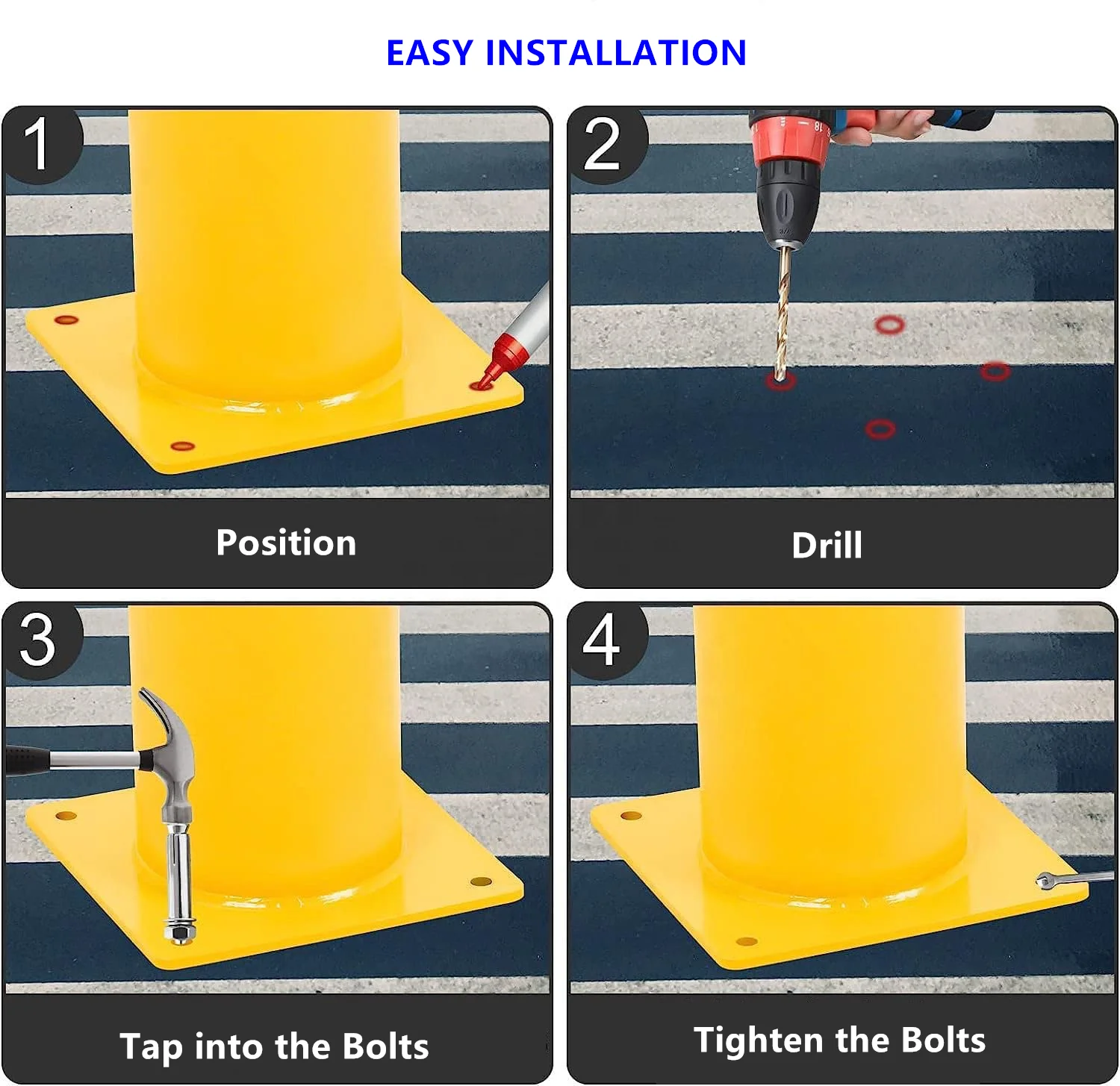 EASY INSTALLATION

1

Position

2

Drill

3

Tap into the Bolts

4

Tighten the Bolts