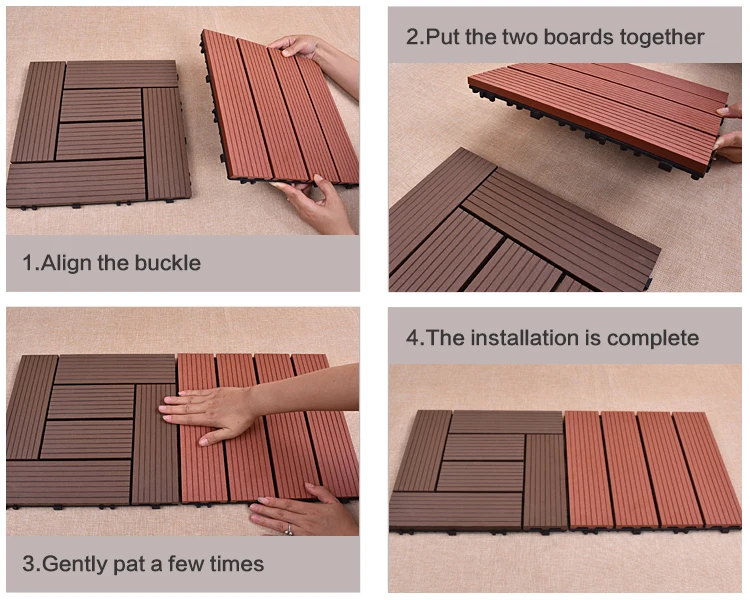 1.Align the buckle

2.Put the two boards together

3.Gently pat a few times

4.The installation is complete