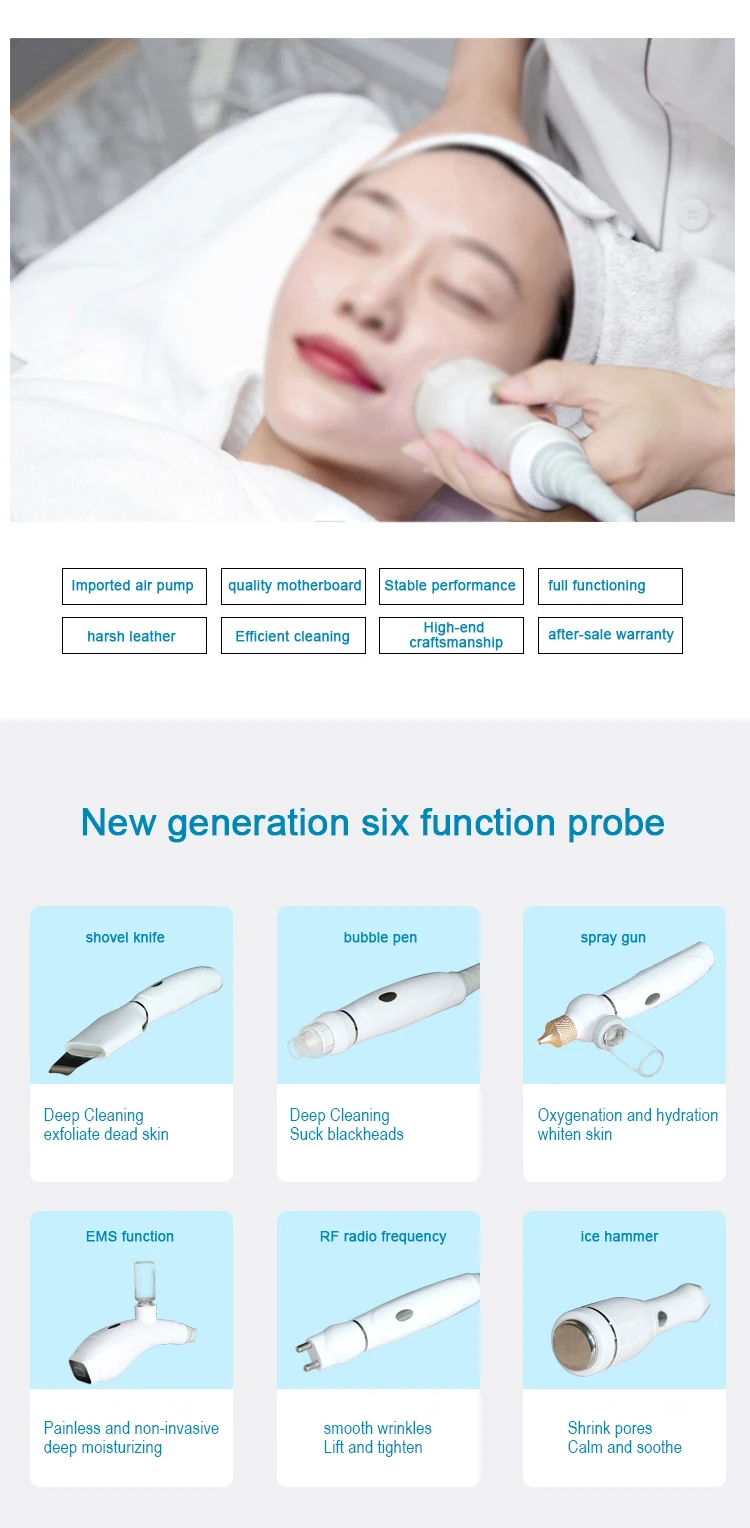 Imported air pump
quality motherboard
Stable performance
full functioning
harsh leather
Efficient cleaning
High-end craftsmanship
after-sale warranty

New generation six function probe

shovel knife
Deep Cleaning
exfoliate dead skin

bubble pen
Deep Cleaning
Suck blackheads

spray gun
Oxygenation and hydration
whiten skin

EMS function
Painless and non-invasive
deep moisturizing

RF radio frequency
smooth wrinkles
Lift and tighten

ice hammer
Shrink pores
Calm and soothe