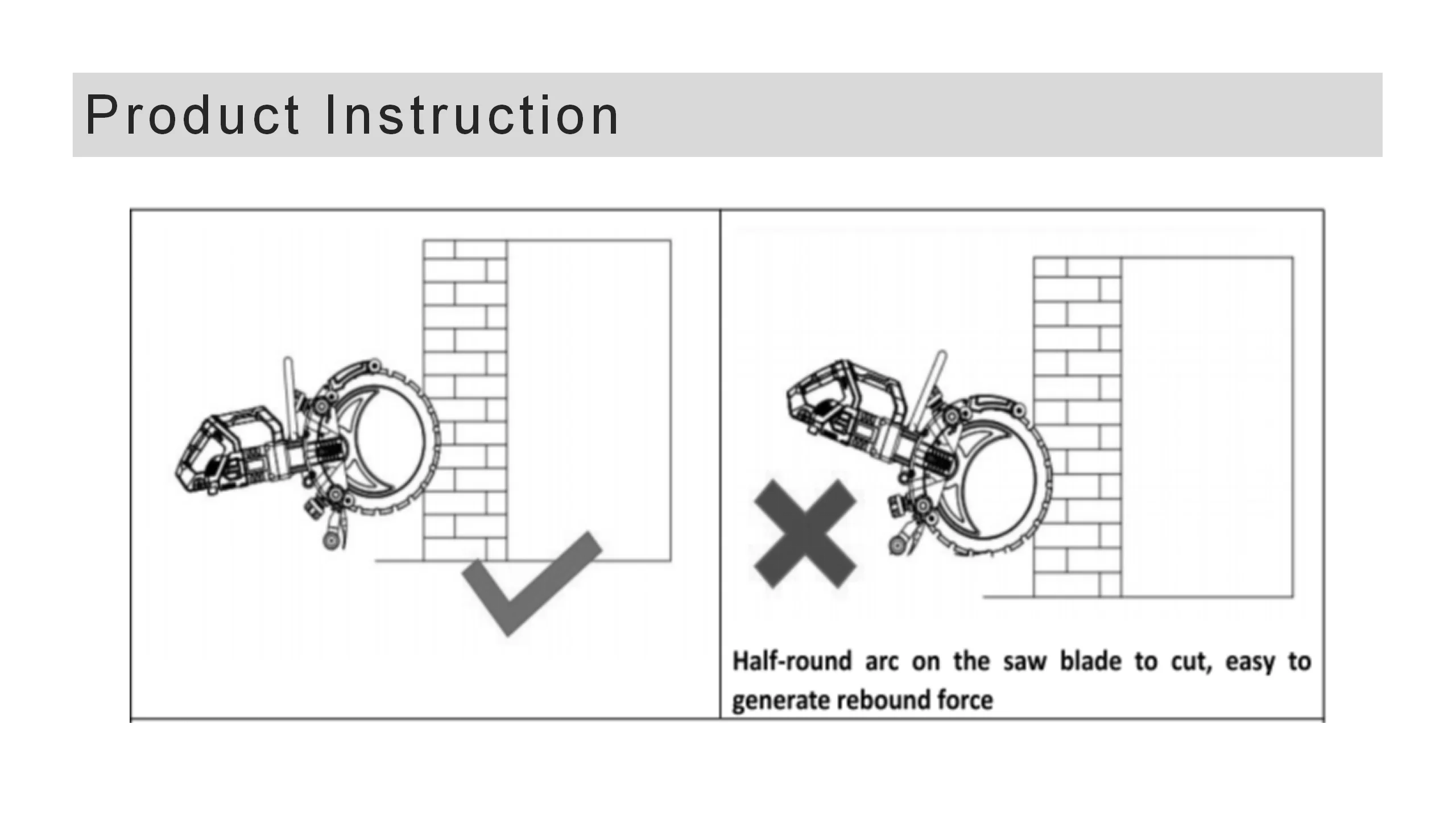 Product Instruction

Half-round arc on the saw blade to cut, easy to generate rebound force