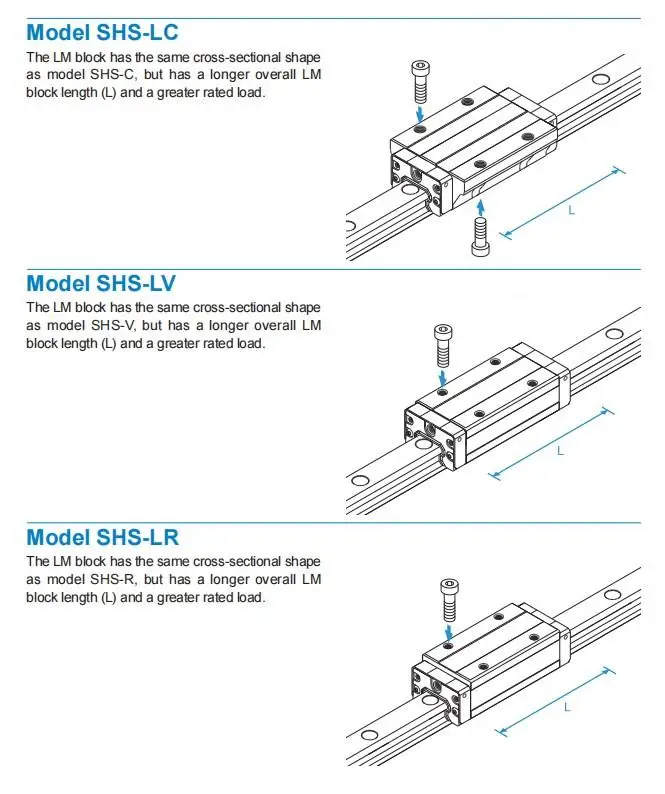 Model SHS-LC

The LM block has the same cross-sectional shape as model SHS-C, but has a longer overall LM block length (L) and a greater rated load.

L

Model SHS-LV

The LM block has the same cross-sectional shape as model SHS-V, but has a longer overall LM block length (L) and a greater rated load.

L

Model SHS-LR

The LM block has the same cross-sectional shape as model SHS-R, but has a longer overall LM block length (L) and a greater rated load.

L