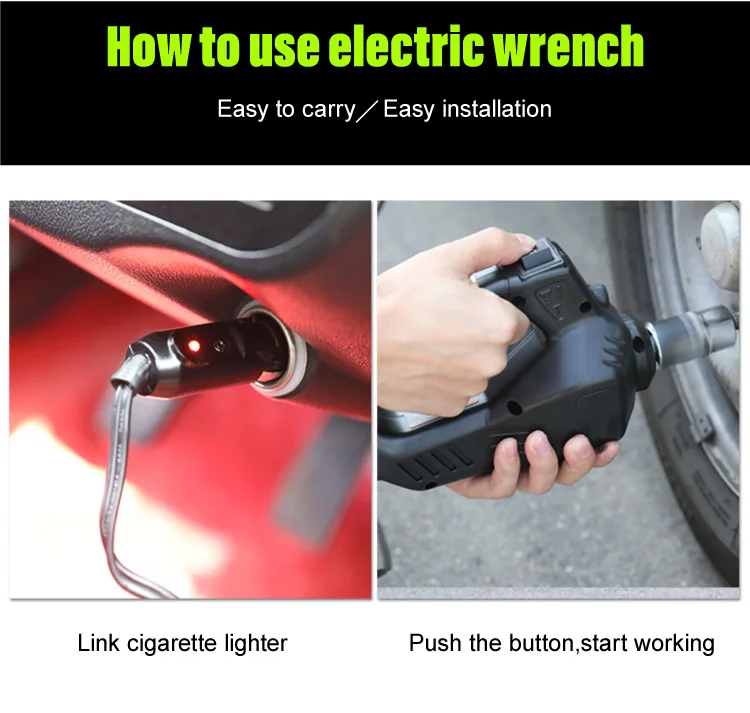 How to use electric wrench

Easy to carry／Easy installation

Link cigarette lighter

Push the button,start working