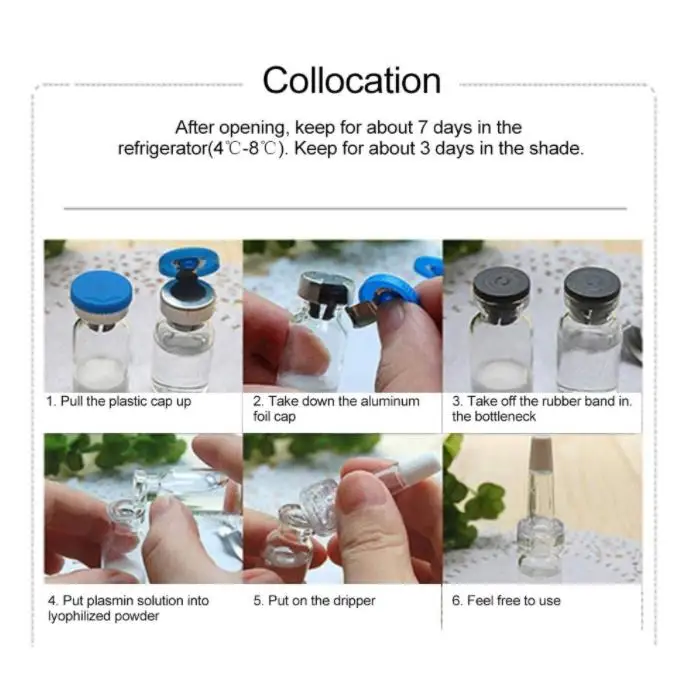 Collocation

After opening, keep for about 7 days in the refrigerator(4℃-8℃). Keep for about 3 days in the shade.

1. Pull the plastic cap up

2. Take down the aluminum foil cap

3. Take off the rubber band in. the bottleneck

4. Put plasmin solution into lyophilized powder

5. Put on the dripper

6. Feel free to use