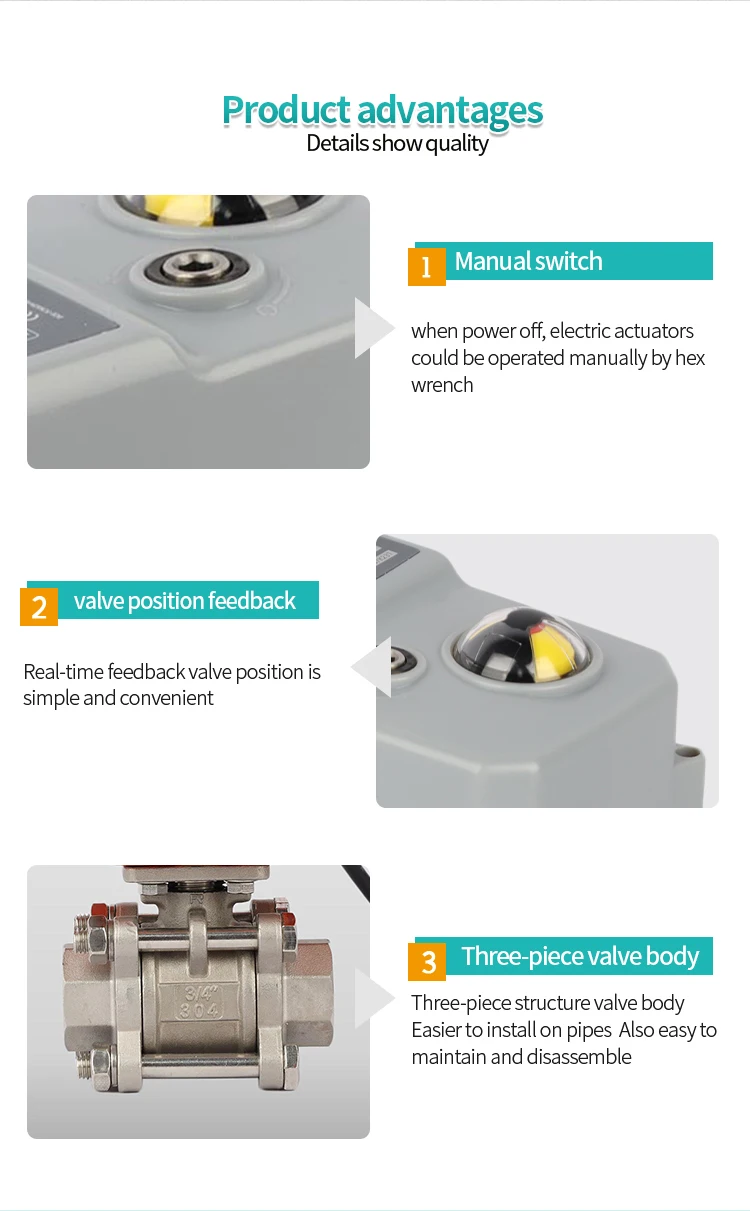 Product advantages
Details show quality

1 Manual switch

when power off, electric actuators could be operated manually by hex wrench

2 valve position feedback

Real-time feedback valve position is simple and convenient

3/4"
304

3 Three-piece valve body

Three-piece structure valve body Easier to install on pipes Also easy to maintain and disassemble