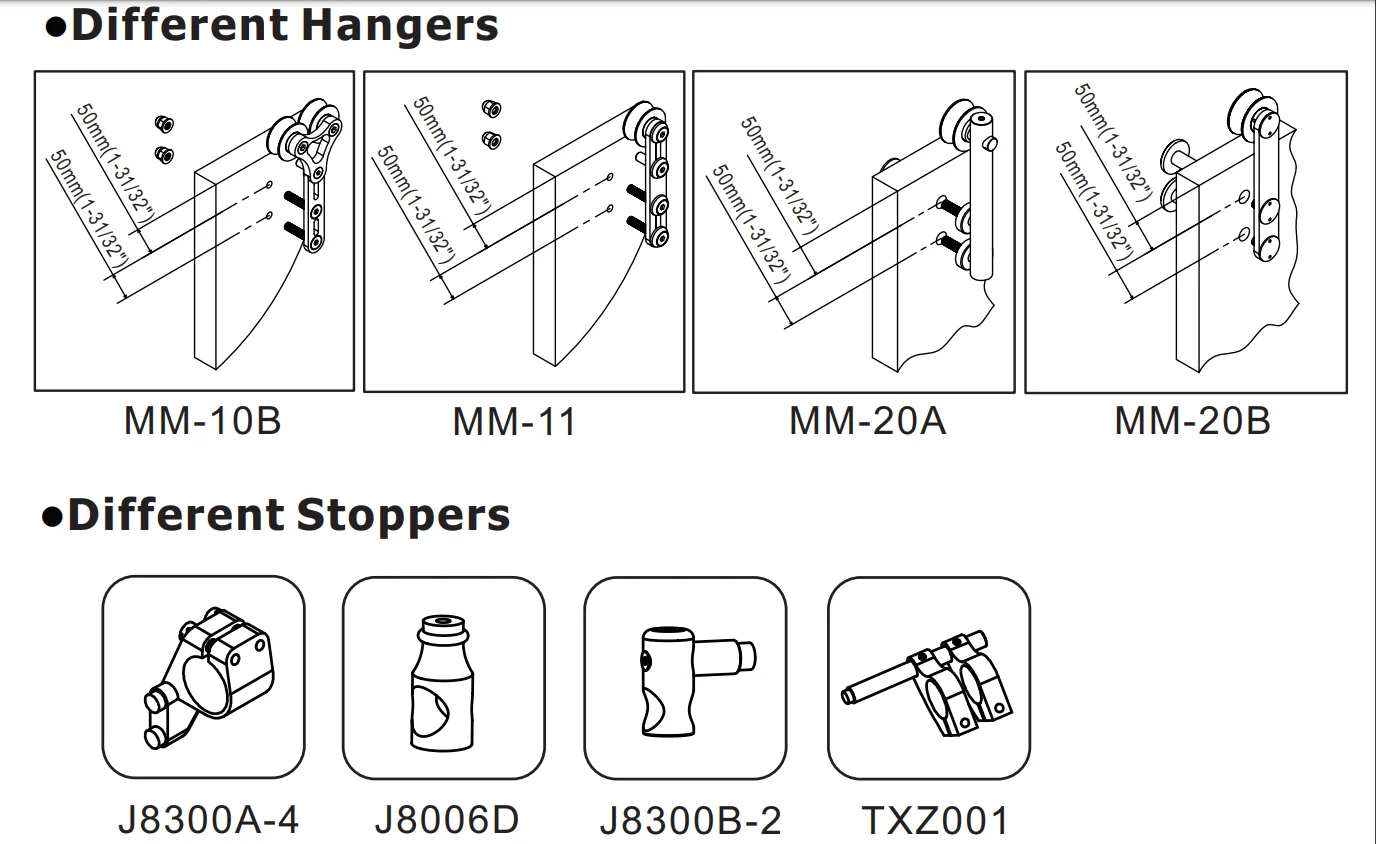 ●Different Hangers

50mm(1-31/32")
50mm(1-31/32")
MM-10B

50mm(1-31/32")
50mm(1-31/32")
MM-11

50mm(1-31/32")
50mm(1-31/32")
MM-20A

50mm(1-31/32")
50mm(1-31/32")
MM-20B

●Different Stoppers

J8300A-4

J8006D

J8300B-2

TXZ001