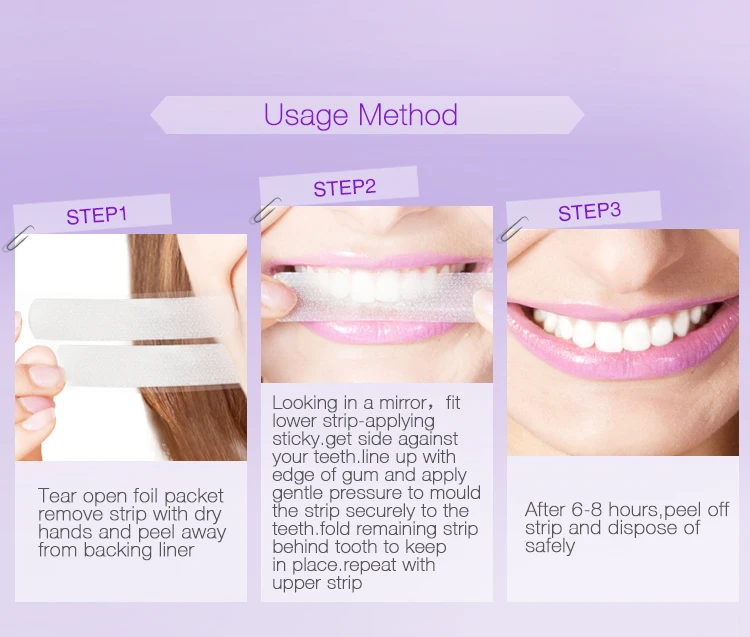 Usage Method

STEP1

Tear open foil packet remove strip with dry hands and peel away from backing liner

STEP2

Looking in a mirror，fit lower strip-applying sticky.get side against your teeth.line up with edge of gum and apply gentle pressure to mould the strip securely to the teeth.fold remaining strip behind tooth to keep in place.repeat with upper strip

STEP3

After 6-8 hours,peel off strip and dispose of safely