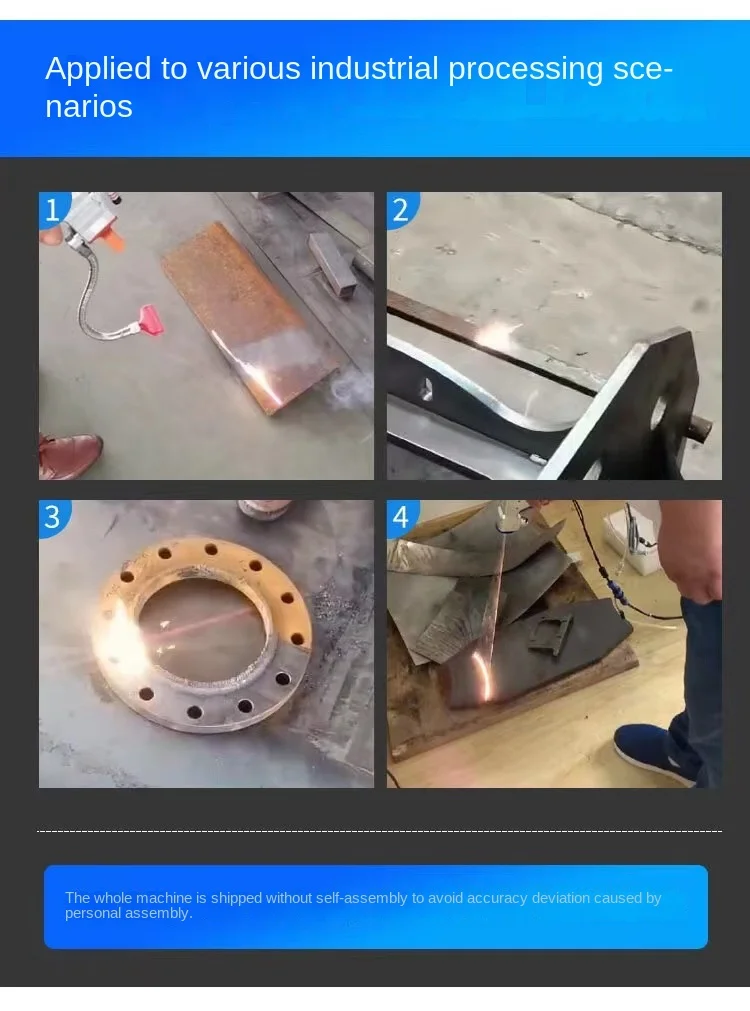 Applied to various industrial processing scenarios

1

2

3

4

The whole machine is shipped without self-assembly to avoid accuracy deviation caused by personal assembly.