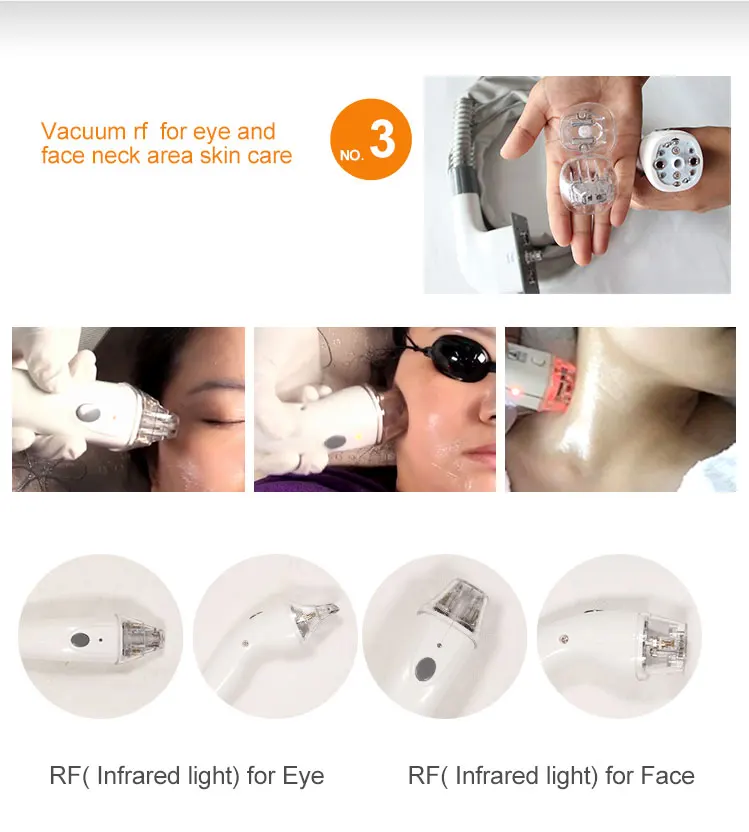 Vacuum rf for eye and face neck area skin care

NO. 3

RF( Infrared light) for Eye

RF( Infrared light) for Face