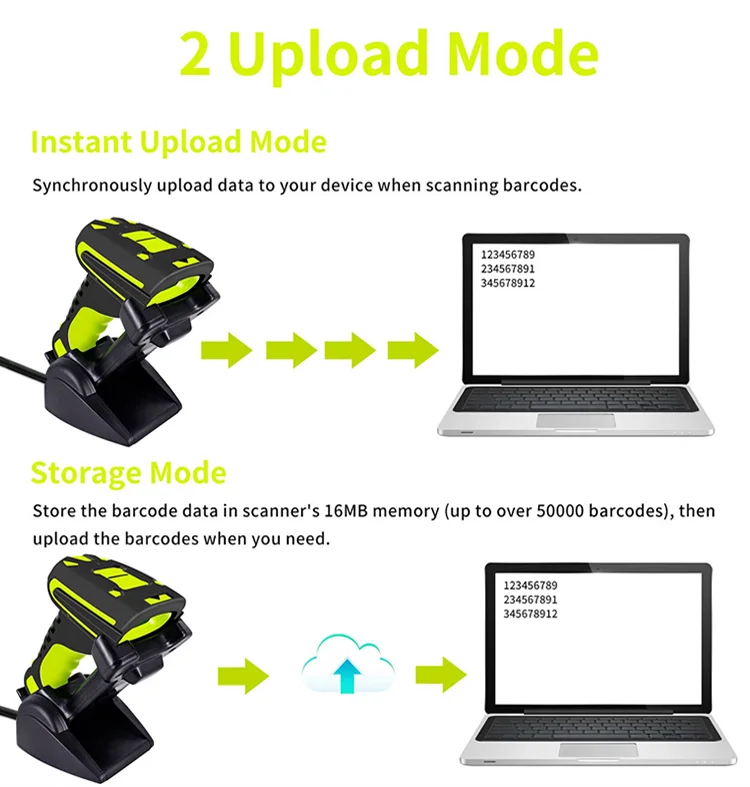 2 Upload Mode

Instant Upload Mode

Synchronously upload data to your device when scanning barcodes.

123456789
234567891
345678912

Storage Mode

Store the barcode data in scanner's 16MB memory (up to over 50000 barcodes), then upload the barcodes when you need.

123456789
234567891
345678912