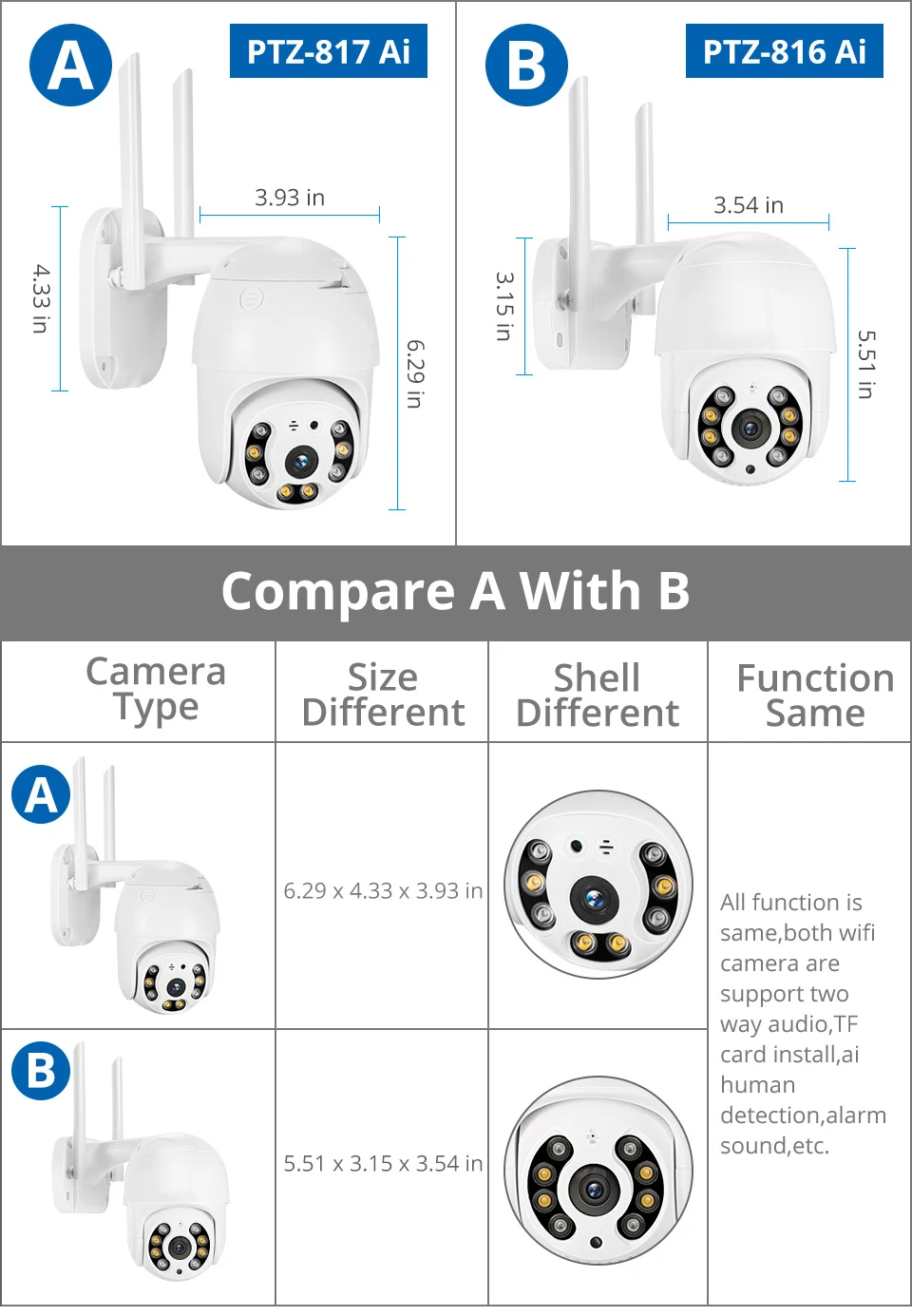 A PTZ-817 Ai

3.93 in

4.33 in

6.29 in

B PTZ-816 Ai

3.54 in

3.15 in

5.51 in

Compare A With B

| Camera Type | Size Different | Shell Different | Function Same |
|---|---|---|---|
| A | 6.29 x 4.33 x 3.93 in | | All function is same,both wifi camera are support two way audio,TF card install,ai human detection,alarm sound,etc. |
| B | 5.51 x 3.15 x 3.54 in | | |