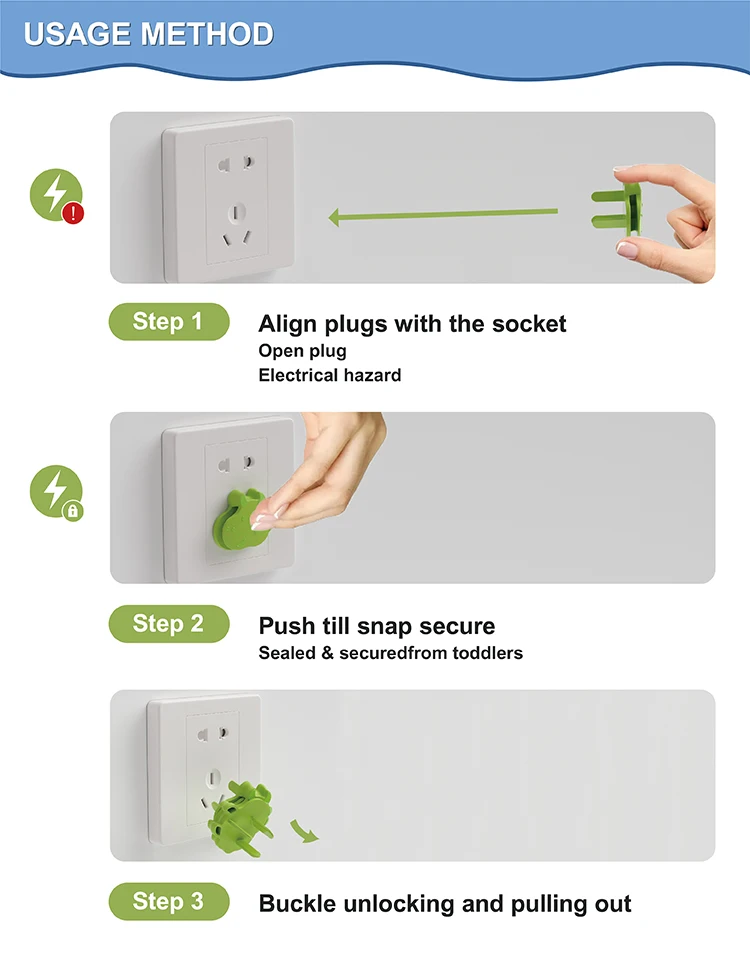 USAGE METHOD

Step 1

Align plugs with the socket
Open plug
Electrical hazard

Step 2

Push till snap secure
Sealed & securedfrom toddlers

Step 3

Buckle unlocking and pulling out