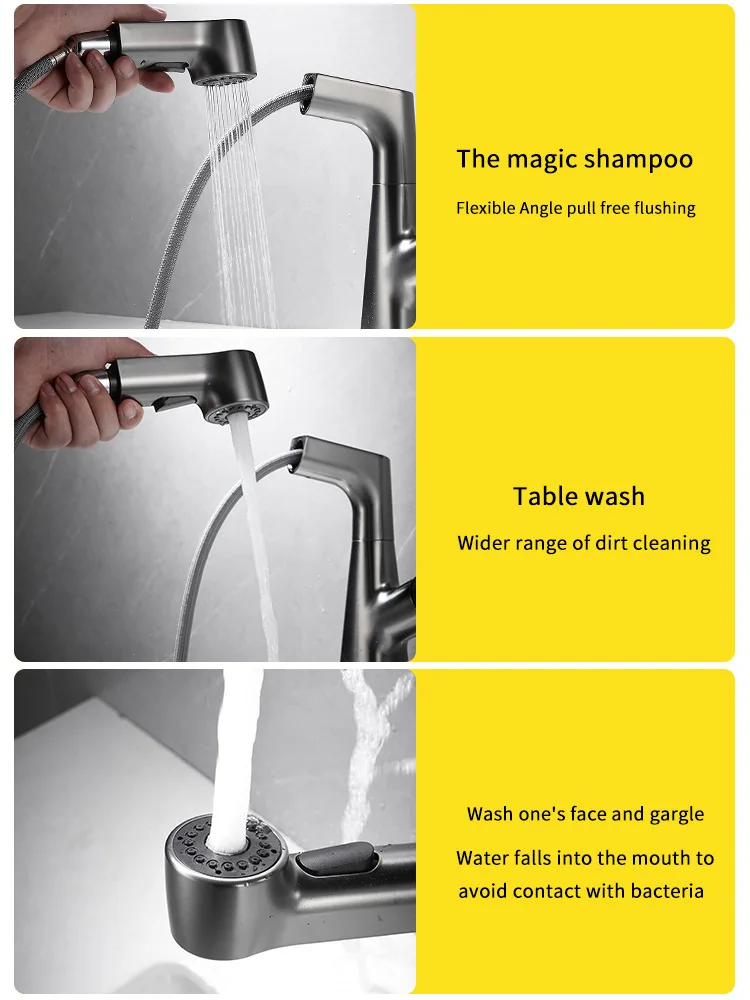 The magic shampoo

Flexible Angle pull free flushing

Table wash

Wider range of dirt cleaning

Wash one's face and gargle

Water falls into the mouth to avoid contact with bacteria