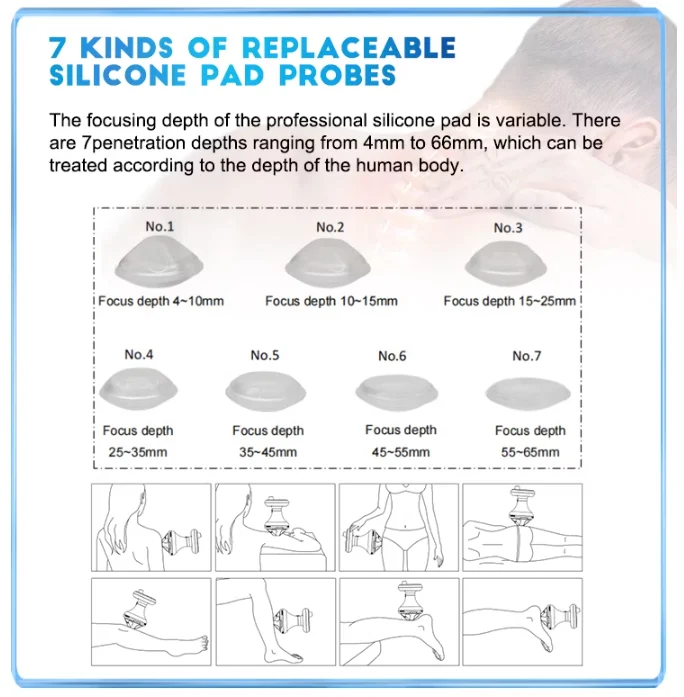 7 KINDS OF REPLACEABLE SILICONE PAD PROBES

The focusing depth of the professional silicone pad is variable. There are 7penetration depths ranging from 4mm to 66mm, which can be treated according to the depth of the human body.

No.1
Focus depth 4~10mm

No.2
Focus depth 10~15mm

No.3
Focus depth 15~25mm

No.4
Focus depth 25~35mm

No.5
Focus depth 35~45mm

No.6
Focus depth 45~55mm

No.7
Focus depth 55~65mm