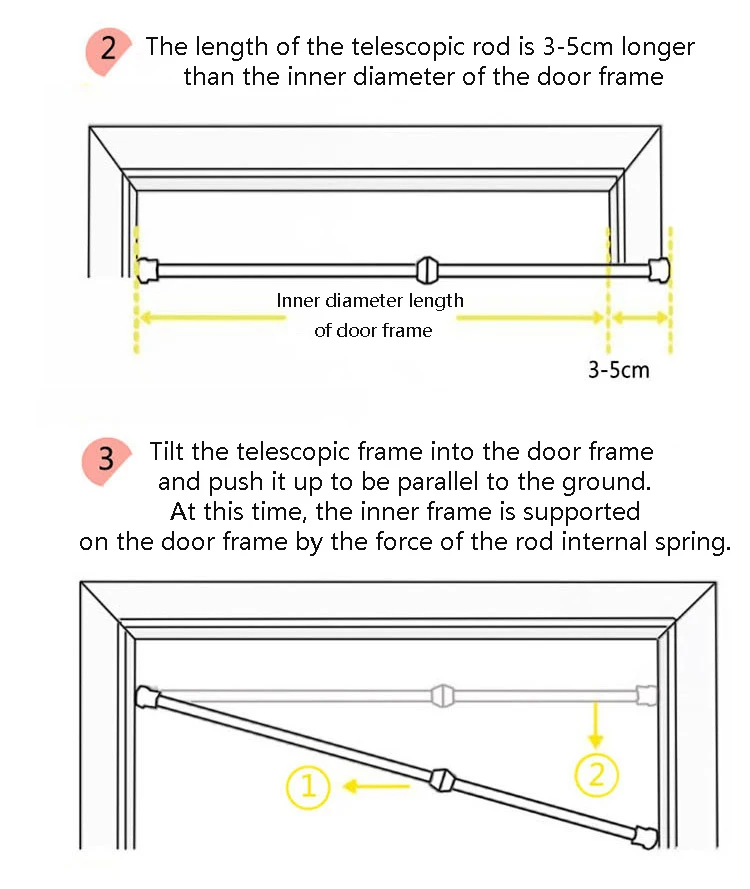 2 The length of the telescopic rod is 3-5cm longer than the inner diameter of the door frame

Inner diameter length of door frame

3-5cm

3 Tilt the telescopic frame into the door frame and push it up to be parallel to the ground. At this time, the inner frame is supported on the door frame by the force of the rod internal spring.

①

②