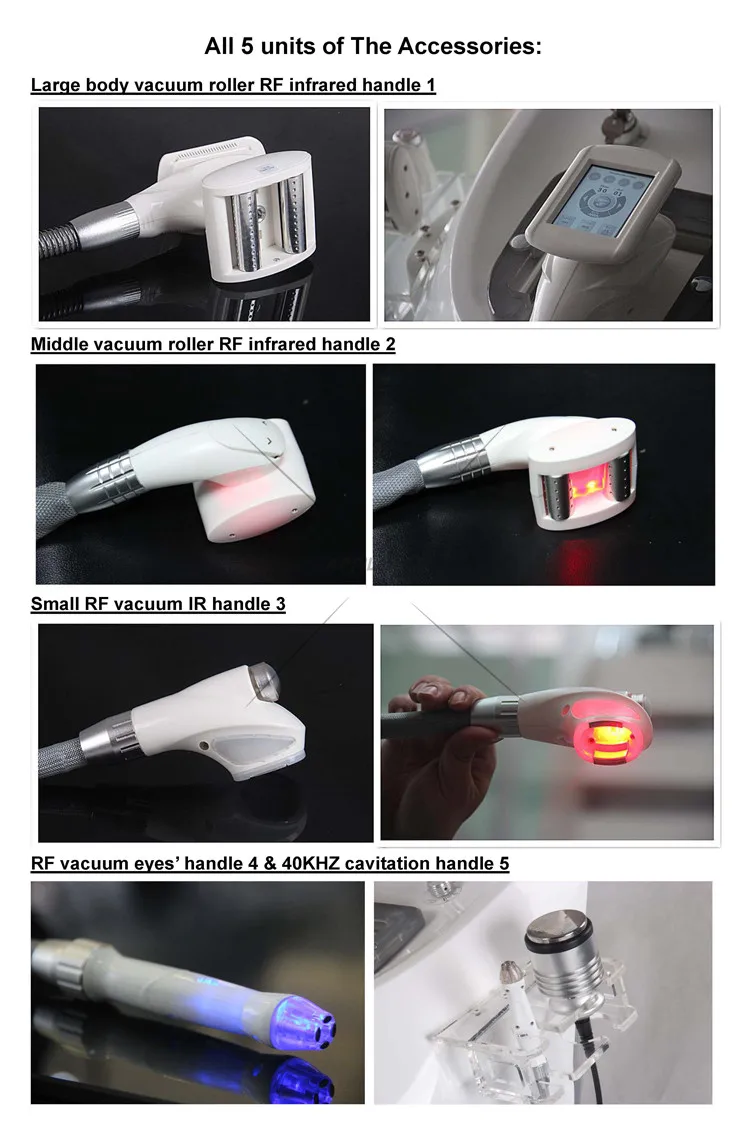 All 5 units of The Accessories:

Large body vacuum roller RF infrared handle 1

Middle vacuum roller RF infrared handle 2

Small RF vacuum IR handle 3

RF vacuum eyes' handle 4 & 40KHZ cavitation handle 5