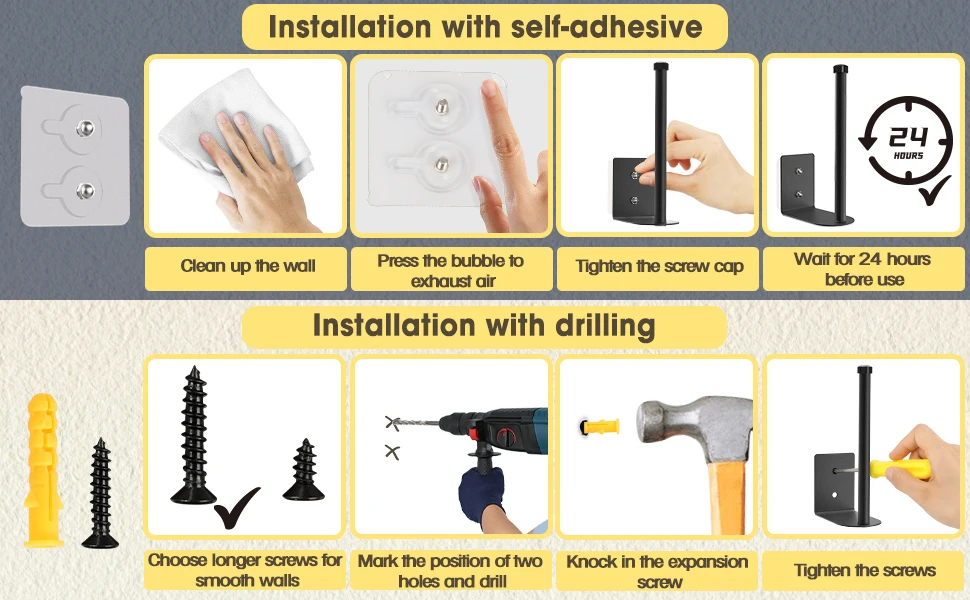 Installation with self-adhesive

24 HOURS

Clean up the wall

Press the bubble to exhaust air

Tighten the screw cap

Wait for 24 hours before use

Installation with drilling

Choose longer screws for smooth walls

Mark the position of two holes and drill

Knock in the expansion screw

Tighten the screws