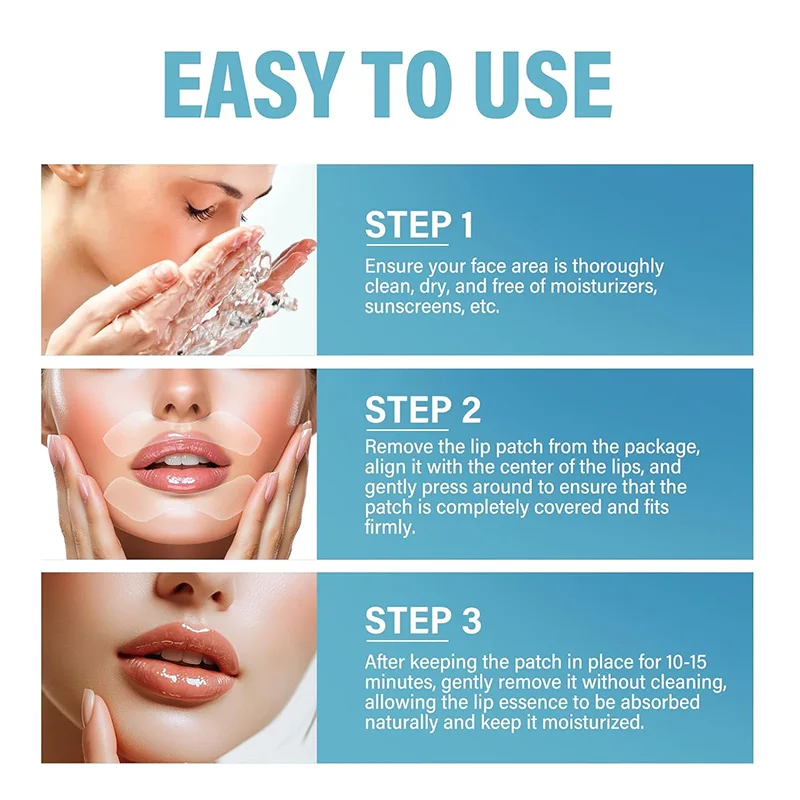 EASY TO USE

STEP 1

Ensure your face area is thoroughly clean, dry, and free of moisturizers, sunscreens, etc.

STEP 2

Remove the lip patch from the package, align it with the center of the lips, and gently press around to ensure that the patch is completely covered and fits firmly.

STEP 3

After keeping the patch in place for 10-15 minutes, gently remove it without cleaning, allowing the lip essence to be absorbed naturally and keep it moisturized.