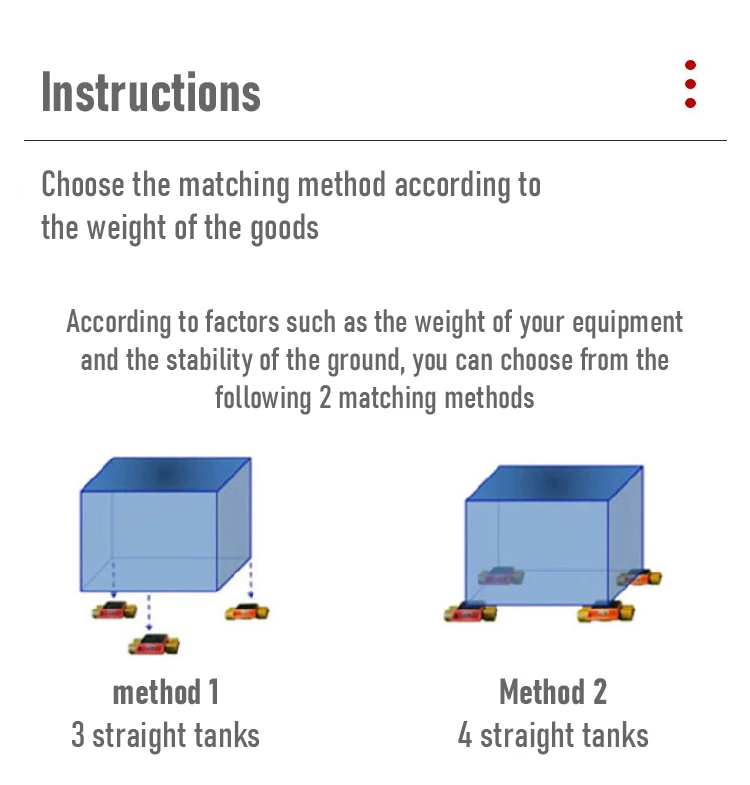 Instructions

Choose the matching method according to the weight of the goods

According to factors such as the weight of your equipment and the stability of the ground, you can choose from the following 2 matching methods

method 1
3 straight tanks

Method 2
4 straight tanks