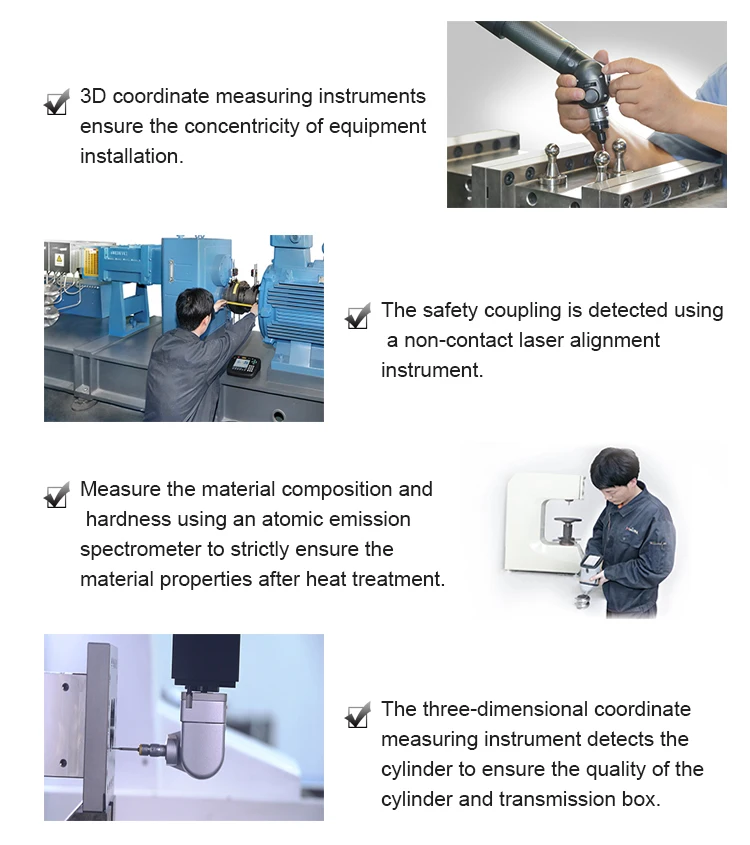 3D coordinate measuring instruments ensure the concentricity of equipment installation.

The safety coupling is detected using a non-contact laser alignment instrument.

Measure the material composition and hardness using an atomic emission spectrometer to strictly ensure the material properties after heat treatment.

The three-dimensional coordinate measuring instrument detects the cylinder to ensure the quality of the cylinder and transmission box.