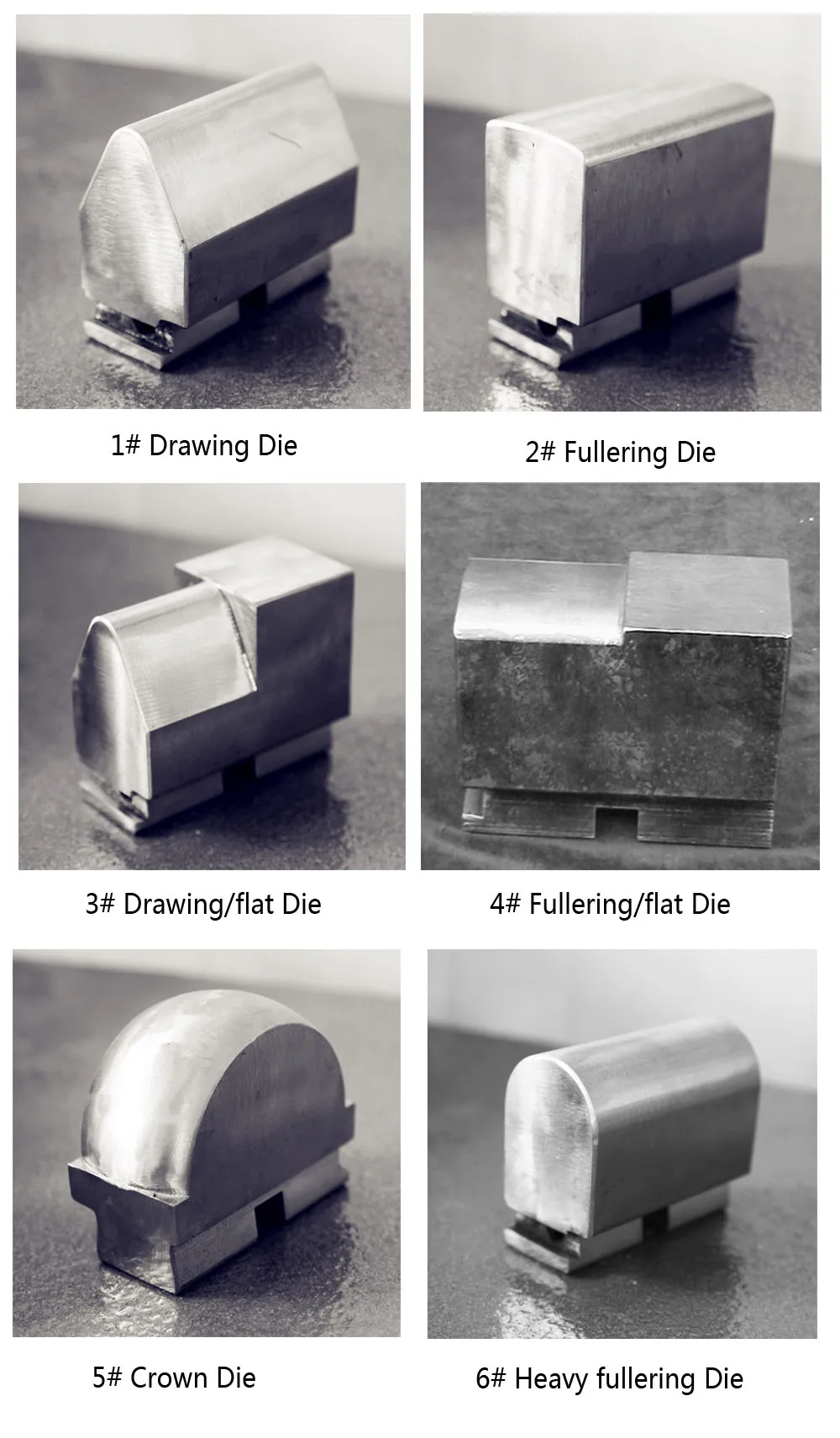 1# Drawing Die

2# Fullering Die

3# Drawing/flat Die

4# Fullering/flat Die

5# Crown Die

6# Heavy fullering Die