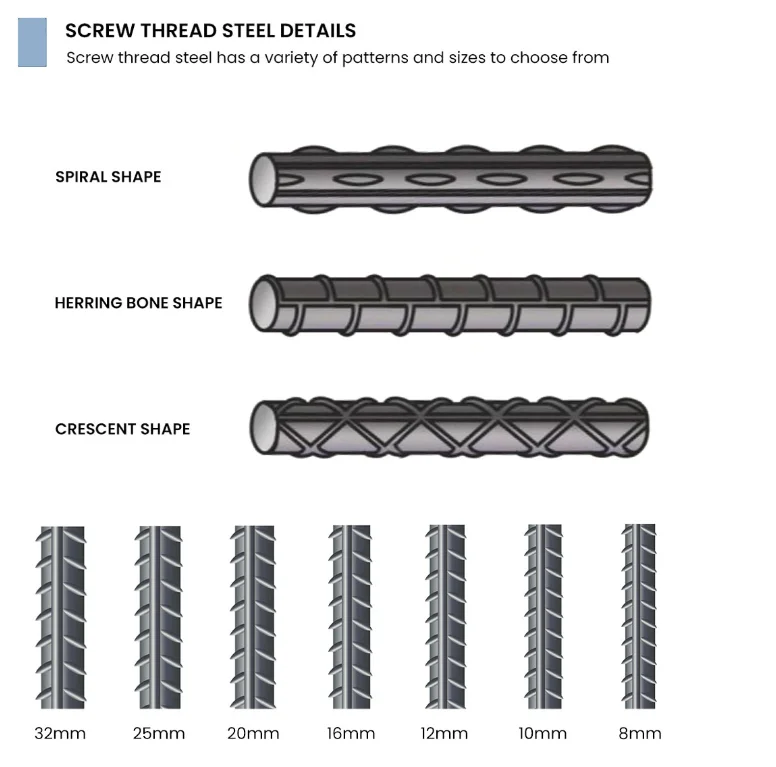 SCREW THREAD STEEL DETAILS
Screw thread steel has a variety of patterns and sizes to choose from

SPIRAL SHAPE

HERRING BONE SHAPE

CRESCENT SHAPE

32mm 25mm 20mm 16mm 12mm 10mm 8mm