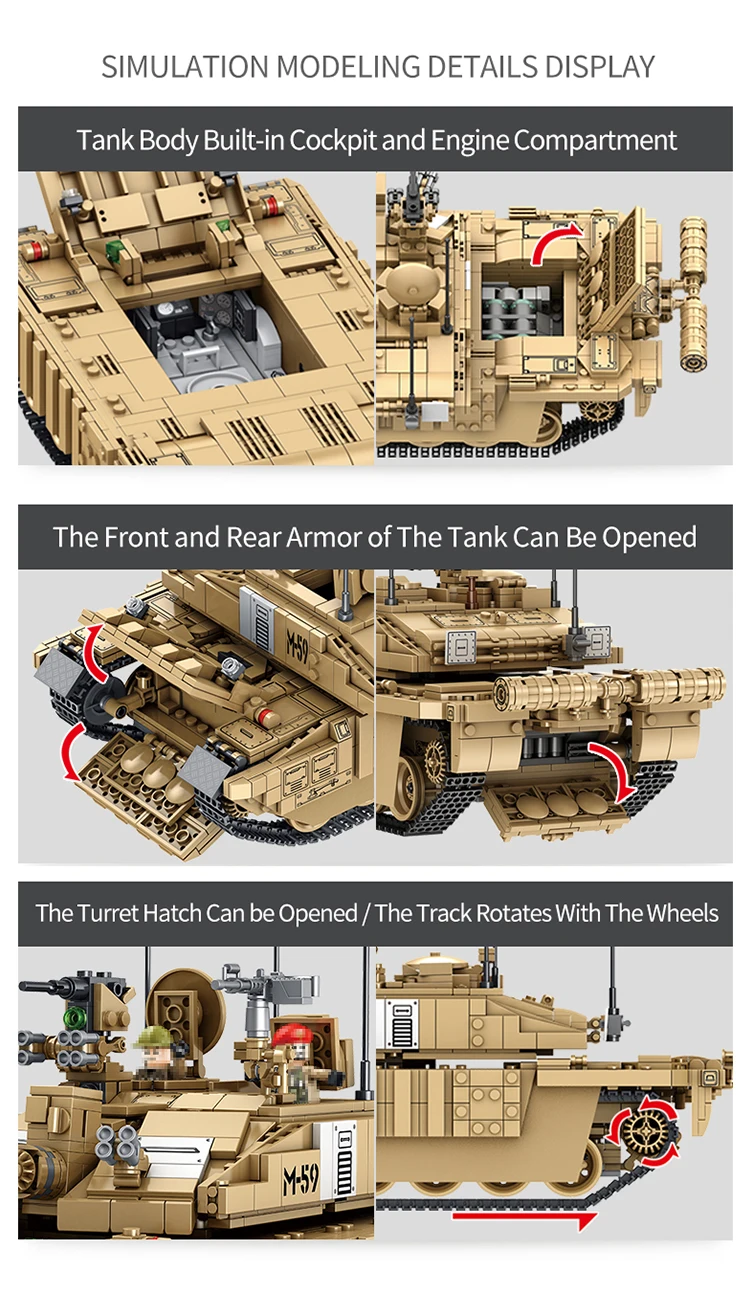 SIMULATION MODELING DETAILS DISPLAY

Tank Body Built-in Cockpit and Engine Compartment

The Front and Rear Armor of The Tank Can Be Opened

M-59

The Turret Hatch Can be Opened / The Track Rotates With The Wheels

M-59