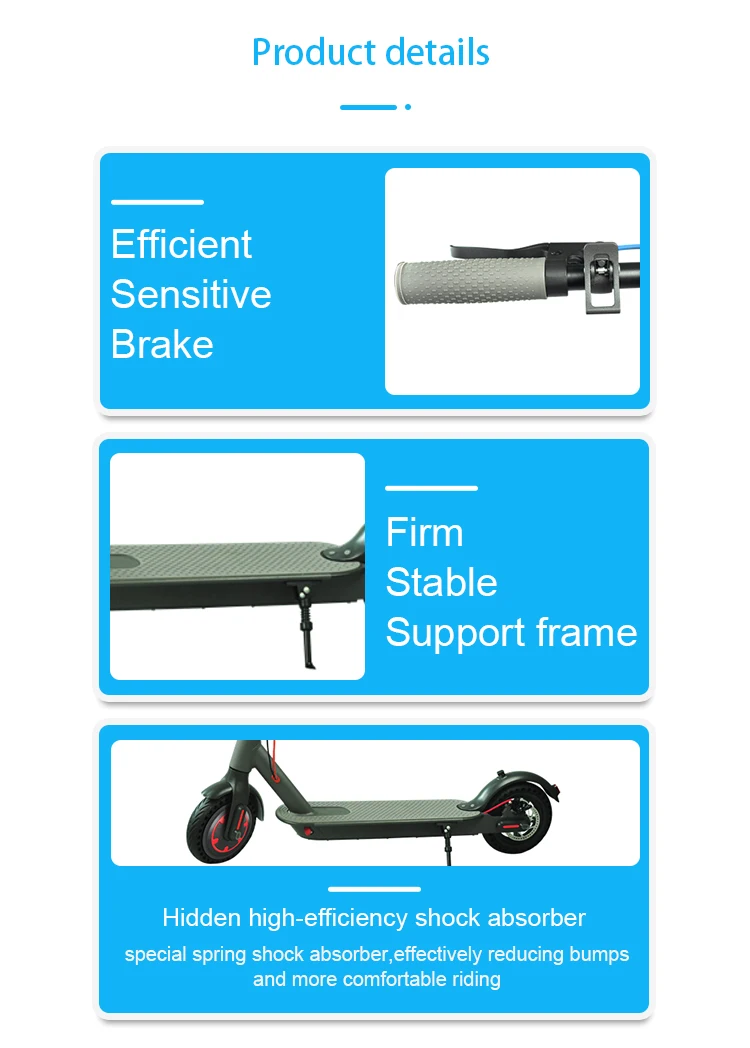 Product details

Efficient
Sensitive
Brake

Firm
Stable
Support frame

Hidden high-efficiency shock absorber

special spring shock absorber,effectively reducing bumps and more comfortable riding