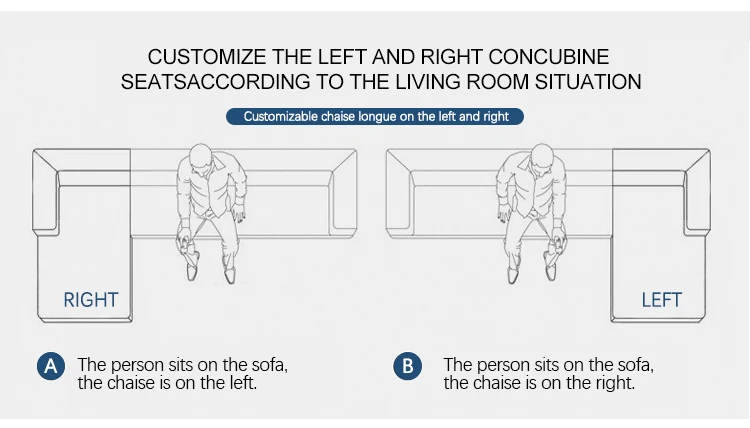 CUSTOMIZE THE LEFT AND RIGHT CONCUBINE SEATSACCORDING TO THE LIVING ROOM SITUATION

Customizable chaise longue on the left and right

RIGHT

LEFT

A The person sits on the sofa, the chaise is on the left.

B The person sits on the sofa, the chaise is on the right.