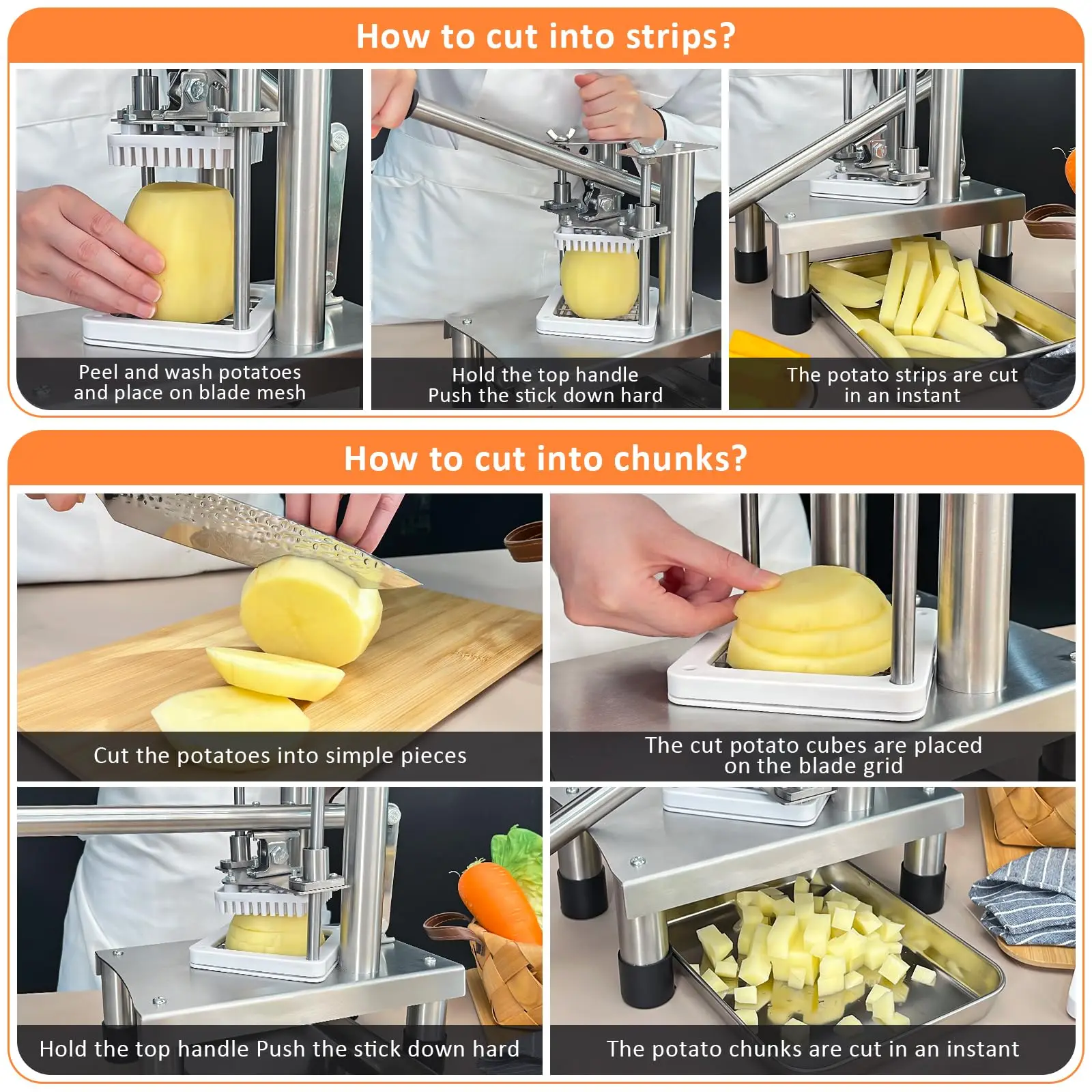 How to cut into strips?

Peel and wash potatoes and place on blade mesh

Hold the top handle
Push the stick down hard

The potato strips are cut in an instant

How to cut into chunks?

Cut the potatoes into simple pieces

The cut potato cubes are placed on the blade grid

Hold the top handle Push the stick down hard

The potato chunks are cut in an instant