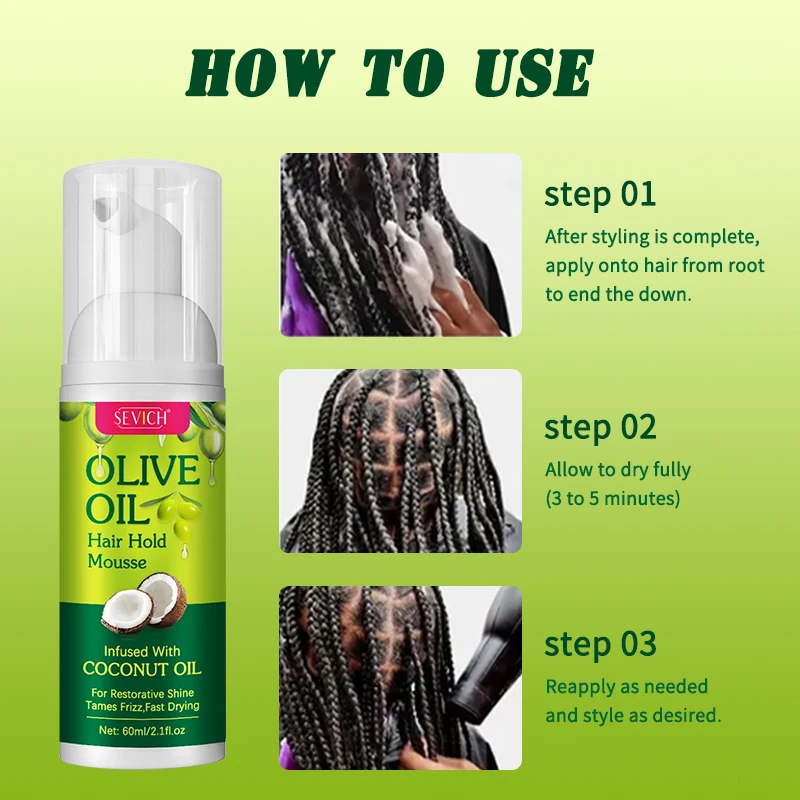 HOW TO USE

SEVICH

OLIVE OIL

Hair Hold Mousse

Infused With COCONUT OIL

For Restorative Shine Tames Frizz,Fast Drying

Net: 60ml/2.1fl.oz

step 01

After styling is complete, apply onto hair from root to end the down.

step 02

Allow to dry fully (3 to 5 minutes)

step 03

Reapply as needed and style as desired.