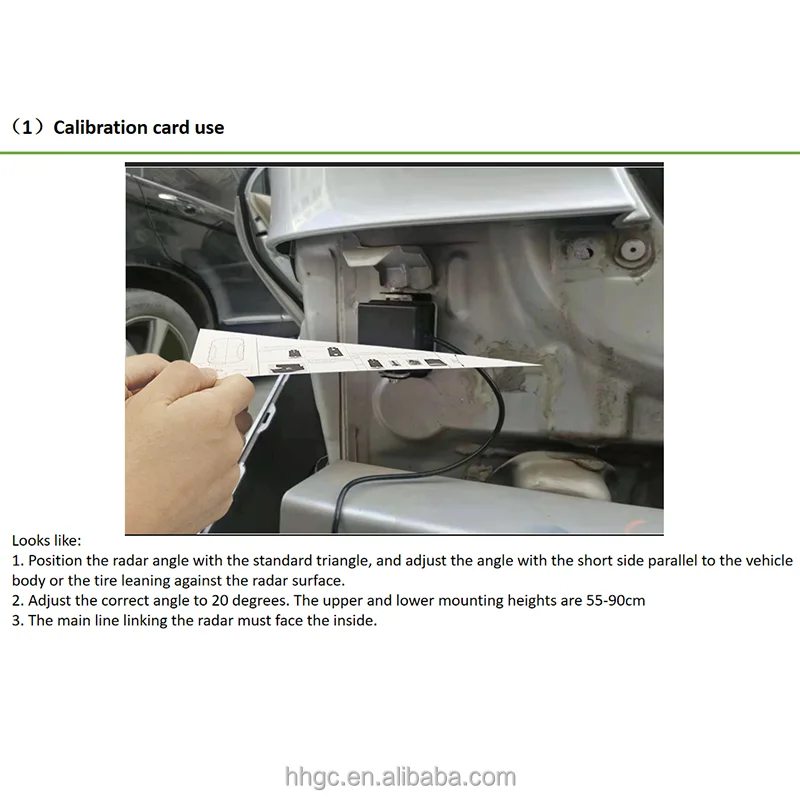 （1）Calibration card use

Looks like:
1. Position the radar angle with the standard triangle, and adjust the angle with the short side parallel to the vehicle body or the tire leaning against the radar surface.
2. Adjust the correct angle to 20 degrees. The upper and lower mounting heights are 55-90cm
3. The main line linking the radar must face the inside.

hhgc.en.alibaba.com