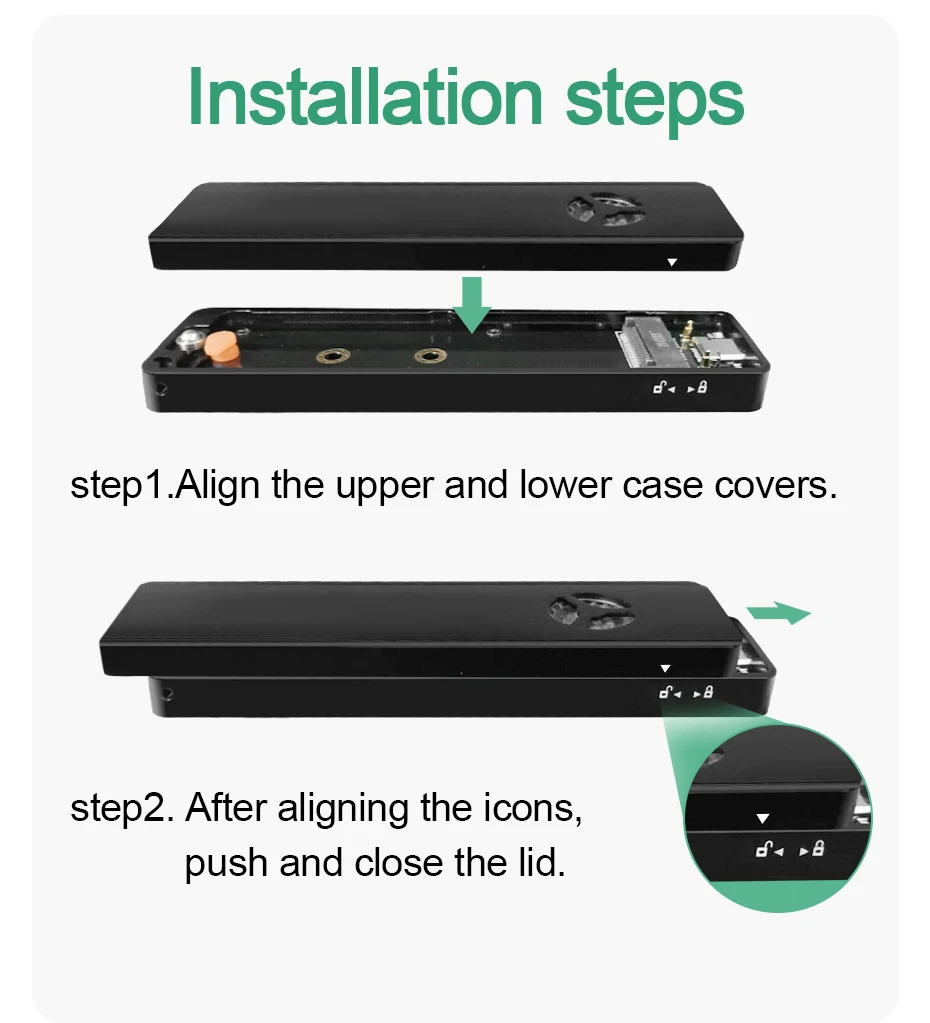 Installation steps

step1.Align the upper and lower case covers.

step2. After aligning the icons, push and close the lid.