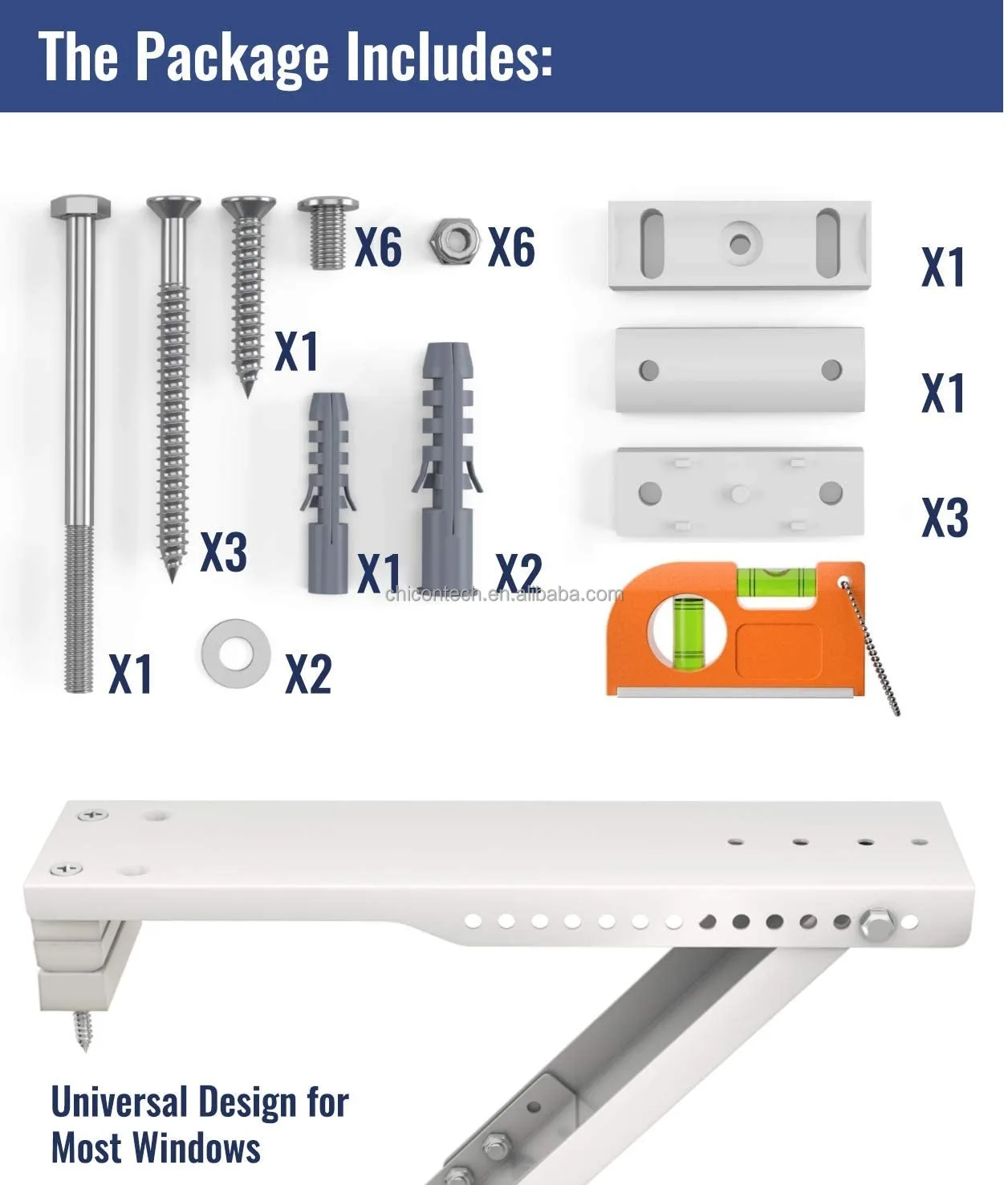 The Package Includes:

X6 X6

X1

X1

X1

X3

X3

X1 X2

chicontech.en.alibaba.com

X1 X2

Universal Design for Most Windows