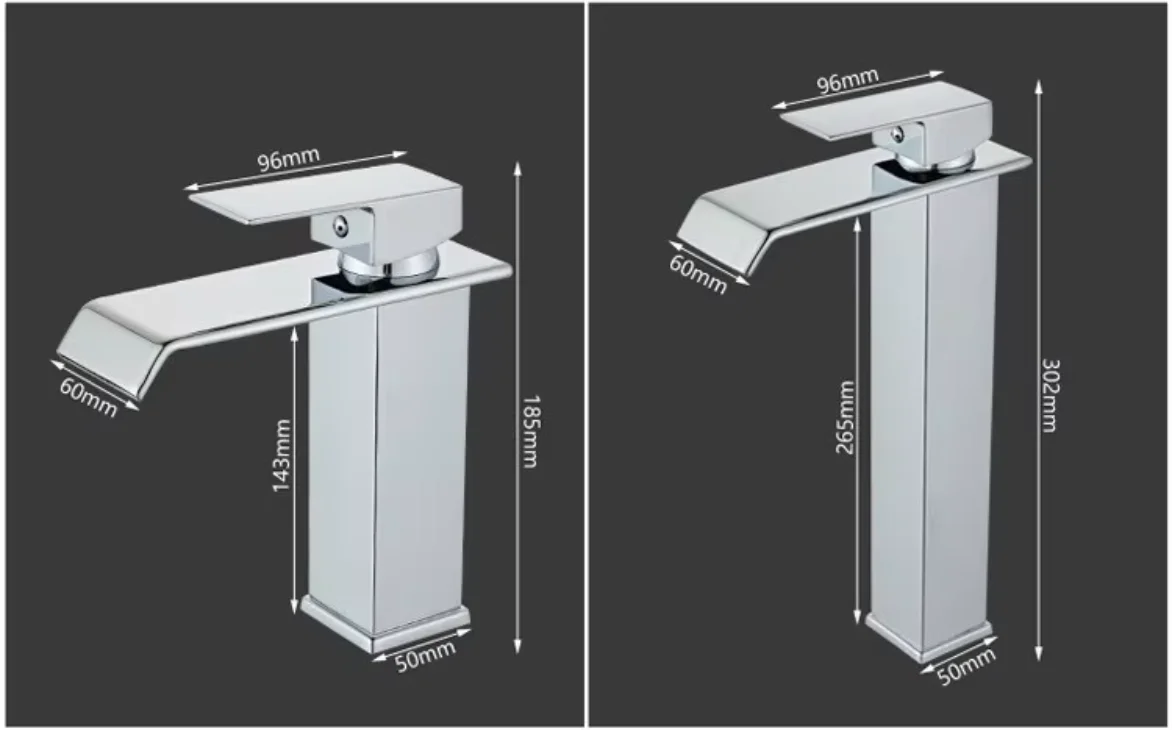 96mm
60mm
143mm
185mm
50mm

96mm
60mm
265mm
302mm
50mm