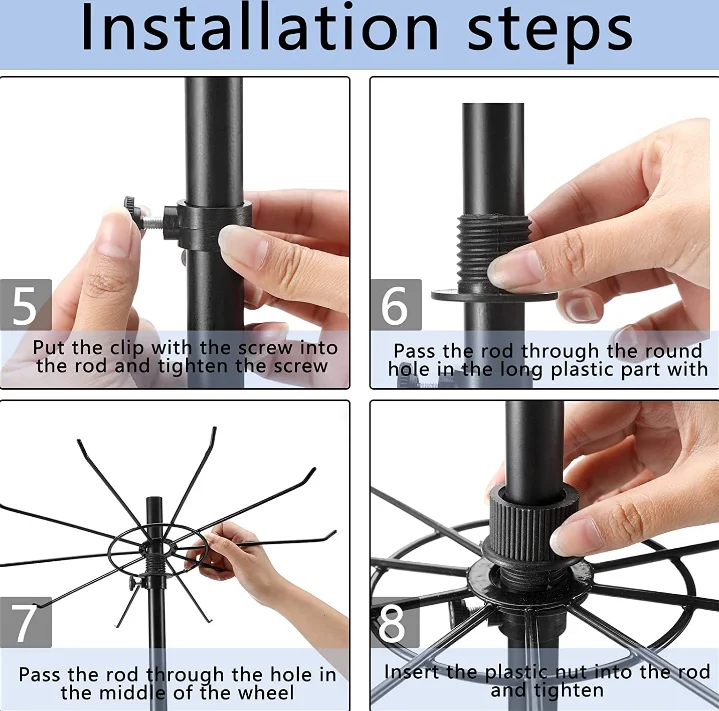 Installation steps

5

Put the clip with the screw into the rod and tighten the screw

6

Pass the rod through the round hole in the long plastic part with

7

Pass the rod through the hole in the middle of the wheel

8

Insert the plastic nut into the rod and tighten