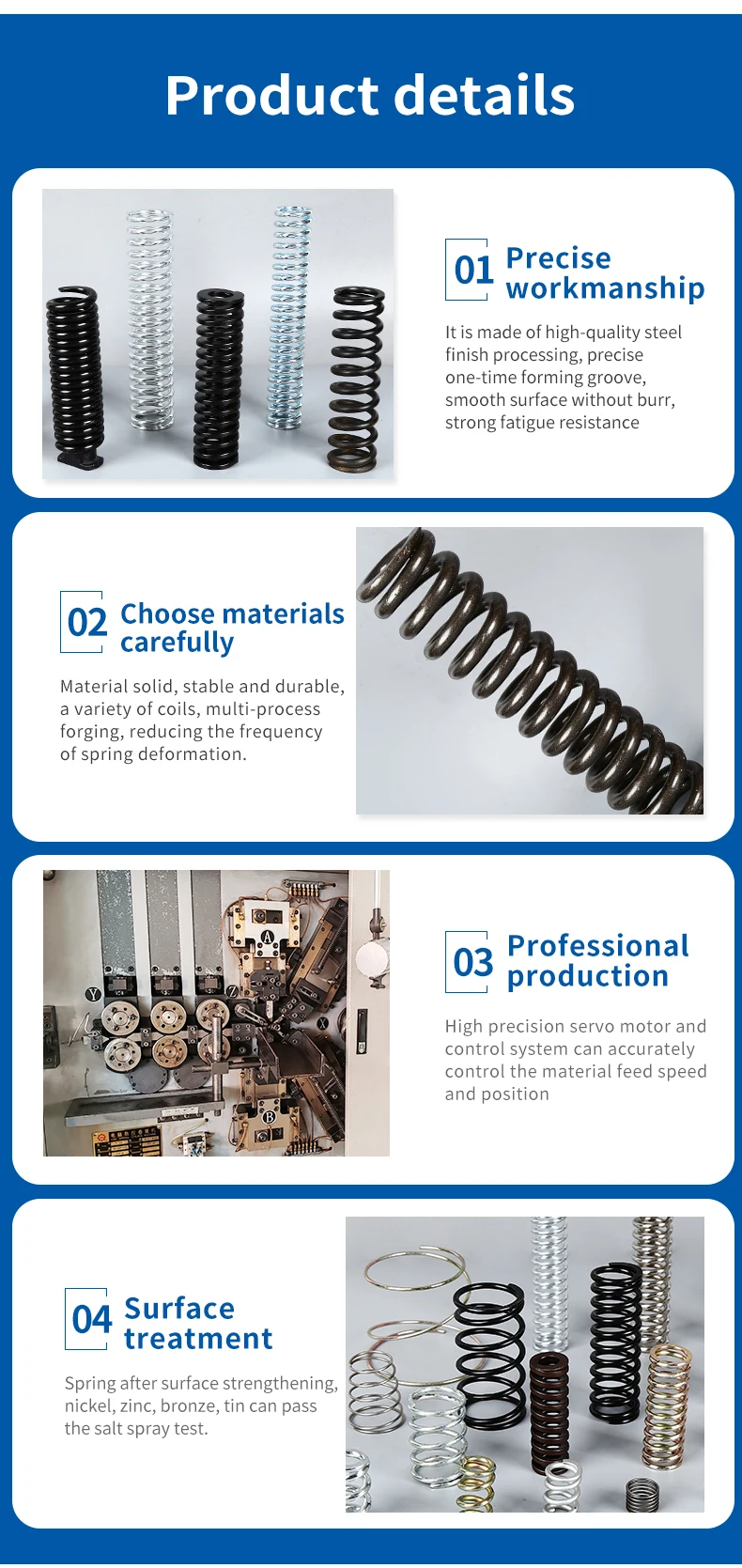 Product details

01 Precise workmanship

It is made of high-quality steel finish processing, precise one-time forming groove, smooth surface without burr, strong fatigue resistance

02 Choose materials carefully

Material solid, stable and durable, a variety of coils, multi-process forging, reducing the frequency of spring deformation.

Y
Z
A
X
B

03 Professional production

High precision servo motor and control system can accurately control the material feed speed and position

04 Surface treatment

Spring after surface strengthening, nickel, zinc, bronze, tin can pass the salt spray test.