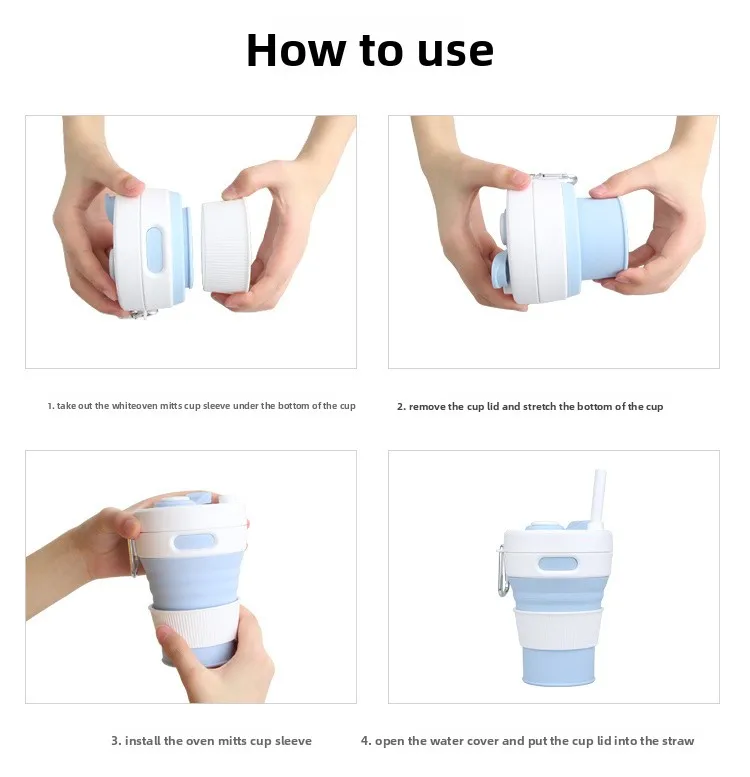 How to use

1. take out the whiteoven mitts cup sleeve under the bottom of the cup

2. remove the cup lid and stretch the bottom of the cup

3. install the oven mitts cup sleeve

4. open the water cover and put the cup lid into the straw