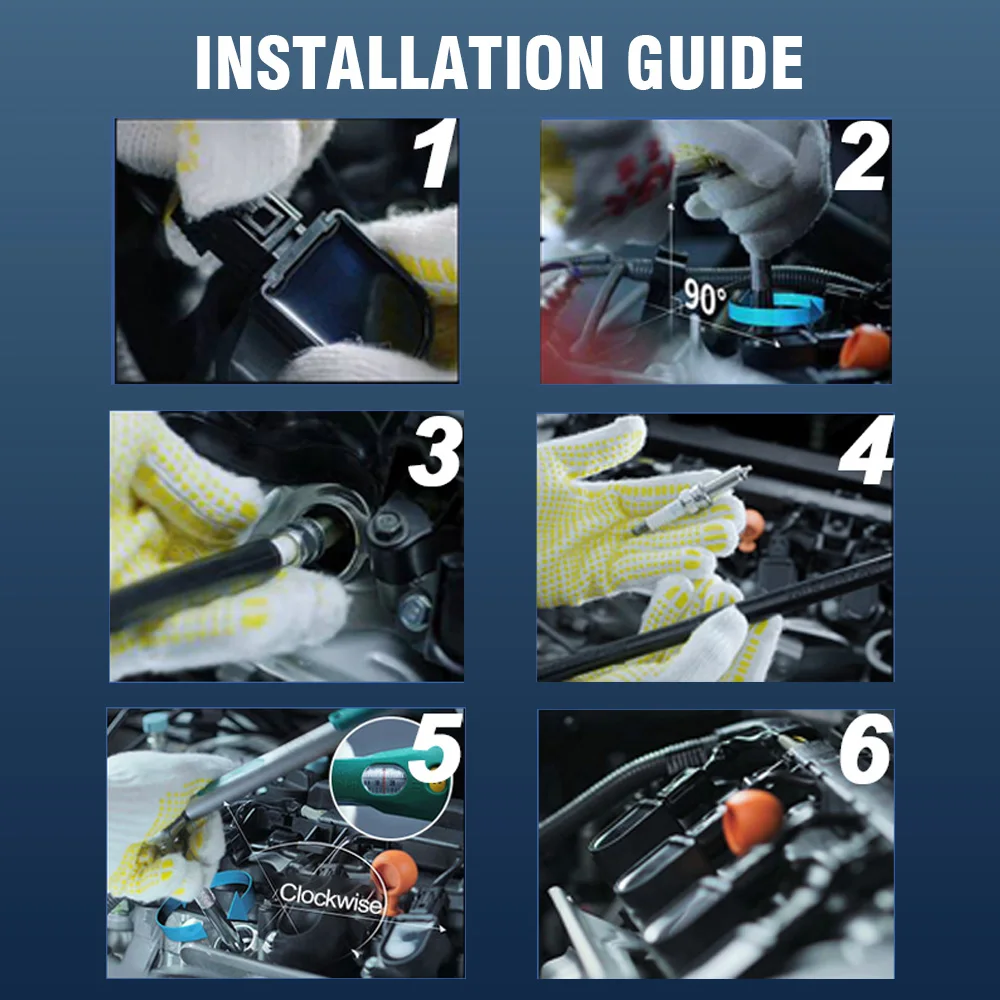 INSTALLATION GUIDE

1

2

90°

3

4

5

Clockwise

6