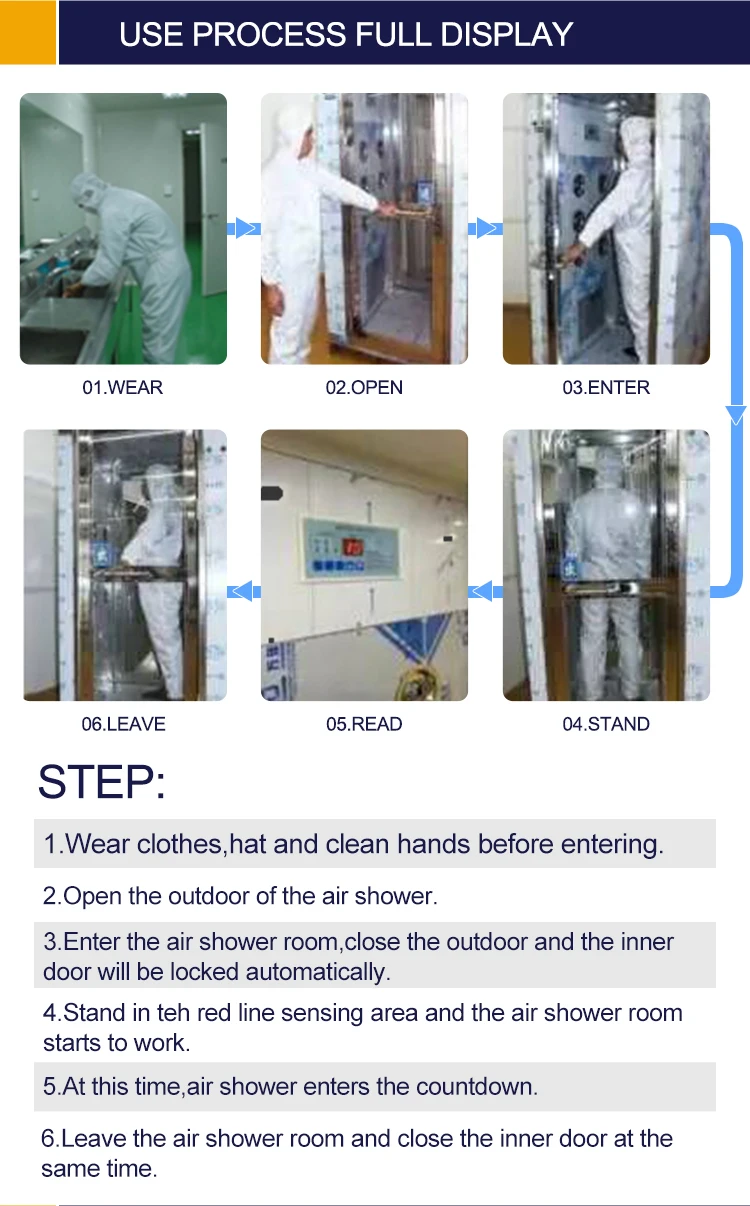 USE PROCESS FULL DISPLAY

01.WEAR

02.OPEN

03.ENTER

06.LEAVE

05.READ

04.STAND

STEP:

1.Wear clothes,hat and clean hands before entering.

2.Open the outdoor of the air shower.

3.Enter the air shower room,close the outdoor and the inner door will be locked automatically.

4.Stand in teh red line sensing area and the air shower room starts to work.

5.At this time,air shower enters the countdown.

6.Leave the air shower room and close the inner door at the same time.