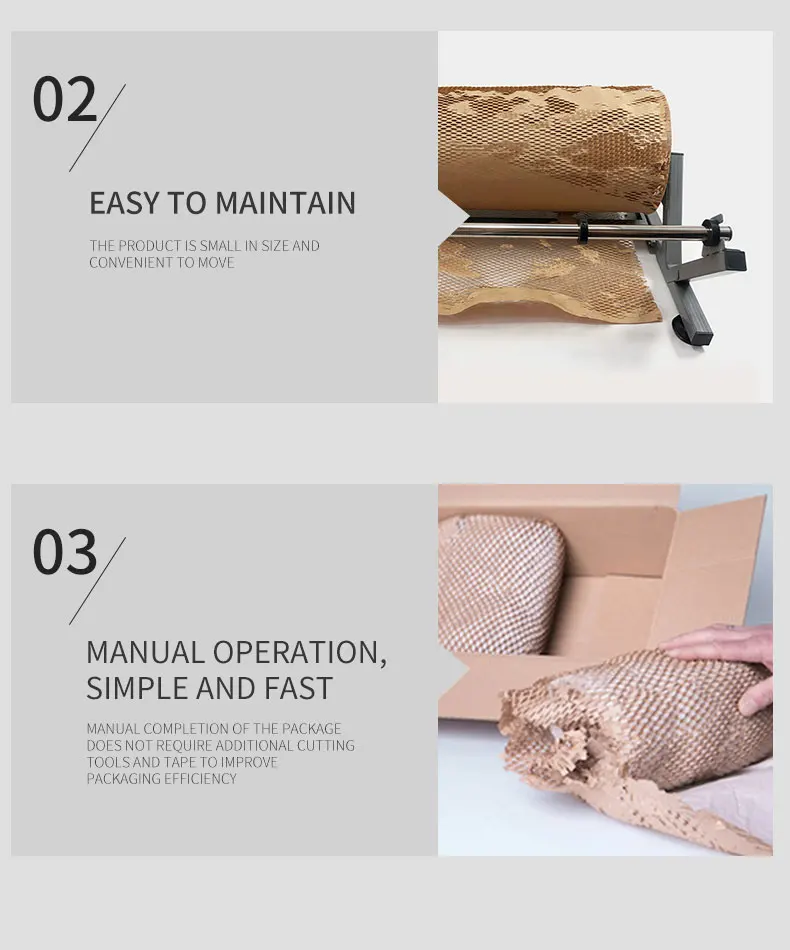 02

EASY TO MAINTAIN

THE PRODUCT IS SMALL IN SIZE AND CONVENIENT TO MOVE

03

MANUAL OPERATION, SIMPLE AND FAST

MANUAL COMPLETION OF THE PACKAGE DOES NOT REQUIRE ADDITIONAL CUTTING TOOLS AND TAPE TO IMPROVE PACKAGING EFFICIENCY